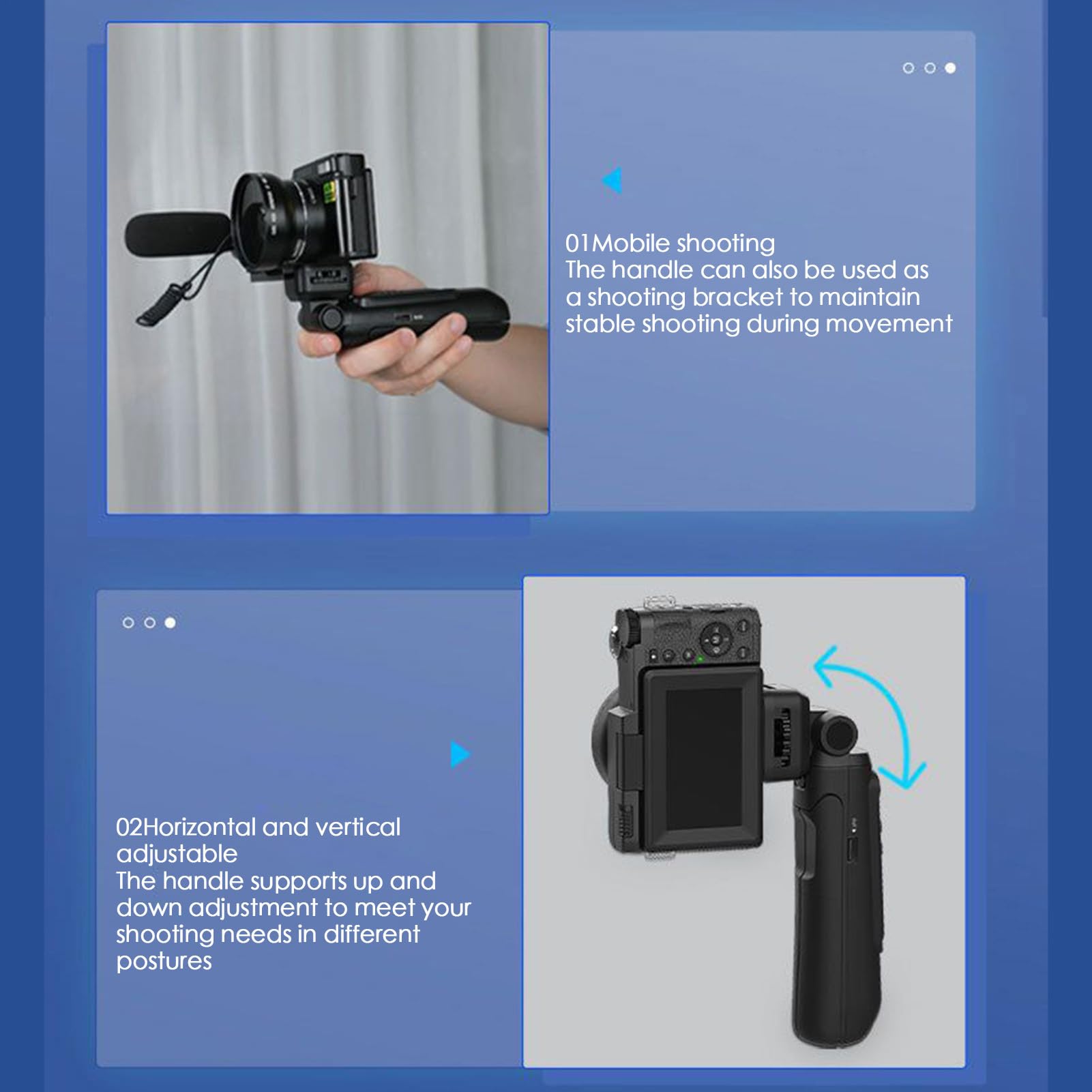 01Mobile shooting
The handle can also be used as a shooting bracket to maintain stable shooting during movement

02Horizontal and vertical adjustable
The handle supports up and down adjustment to meet your shooting needs in different postures