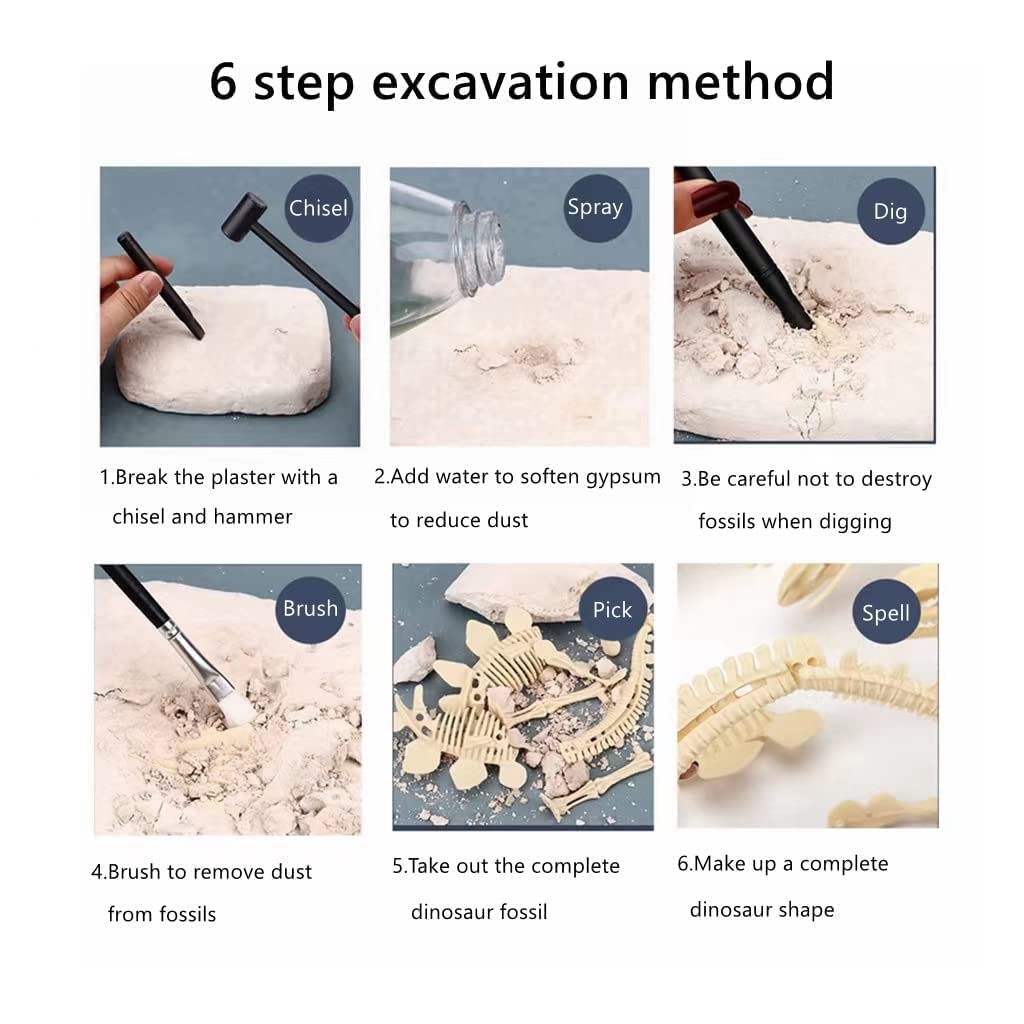 6 step excavation method

Chisel

1.Break the plaster with a chisel and hammer

Spray

2.Add water to soften gypsum to reduce dust

Dig

3.Be careful not to destroy fossils when digging

Brush

4.Brush to remove dust from fossils

Pick

5.Take out the complete dinosaur fossil

Spell

6.Make up a complete dinosaur shape