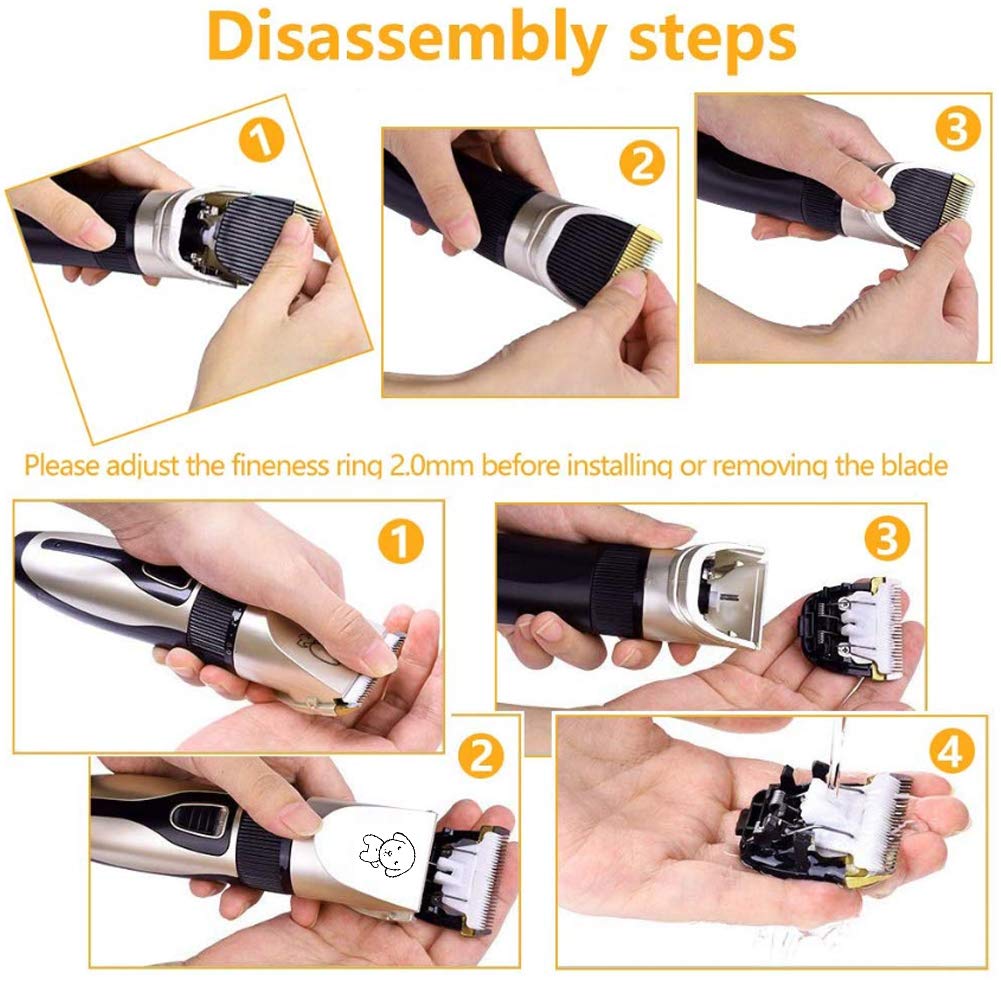 Disassembly steps

1

2

3

Please adjust the fineness ring 2.0mm before installing or removing the blade

1

3

2

4