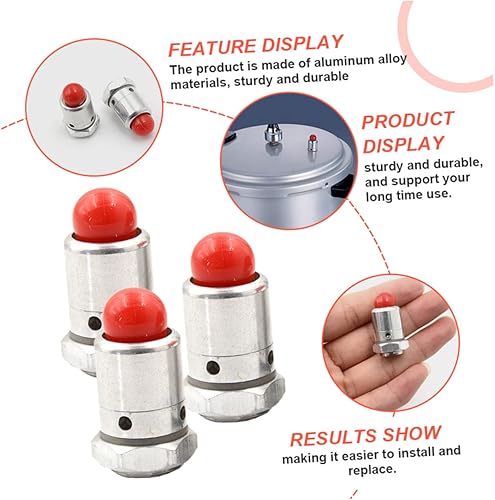 FEATURE DISPLAY
The product is made of aluminum alloy materials, sturdy and durable

PRODUCT DISPLAY
sturdy and durable, and support your long time use.

RESULTS SHOW
making it easier to install and replace.