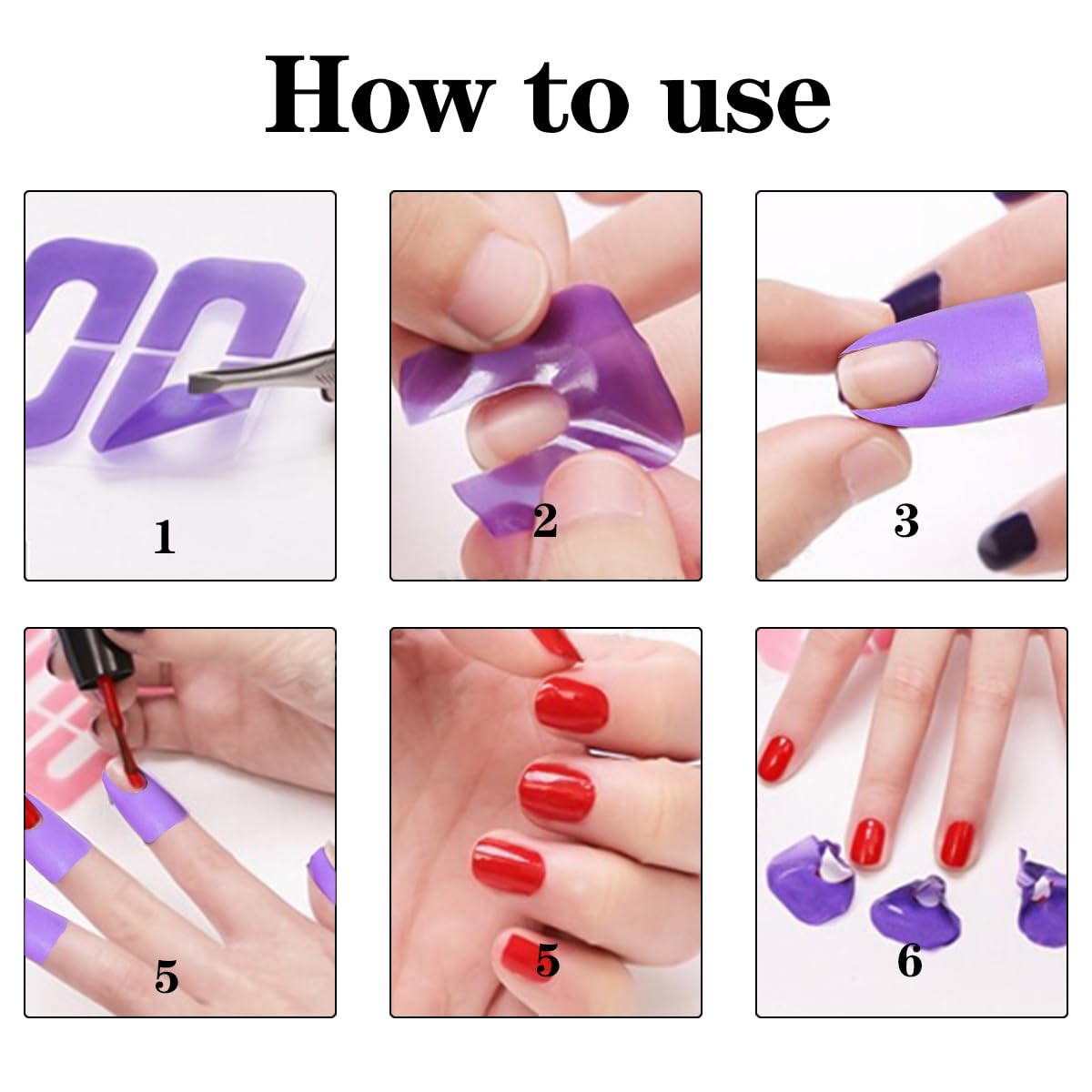 How to use

1

2

3

5

5

6