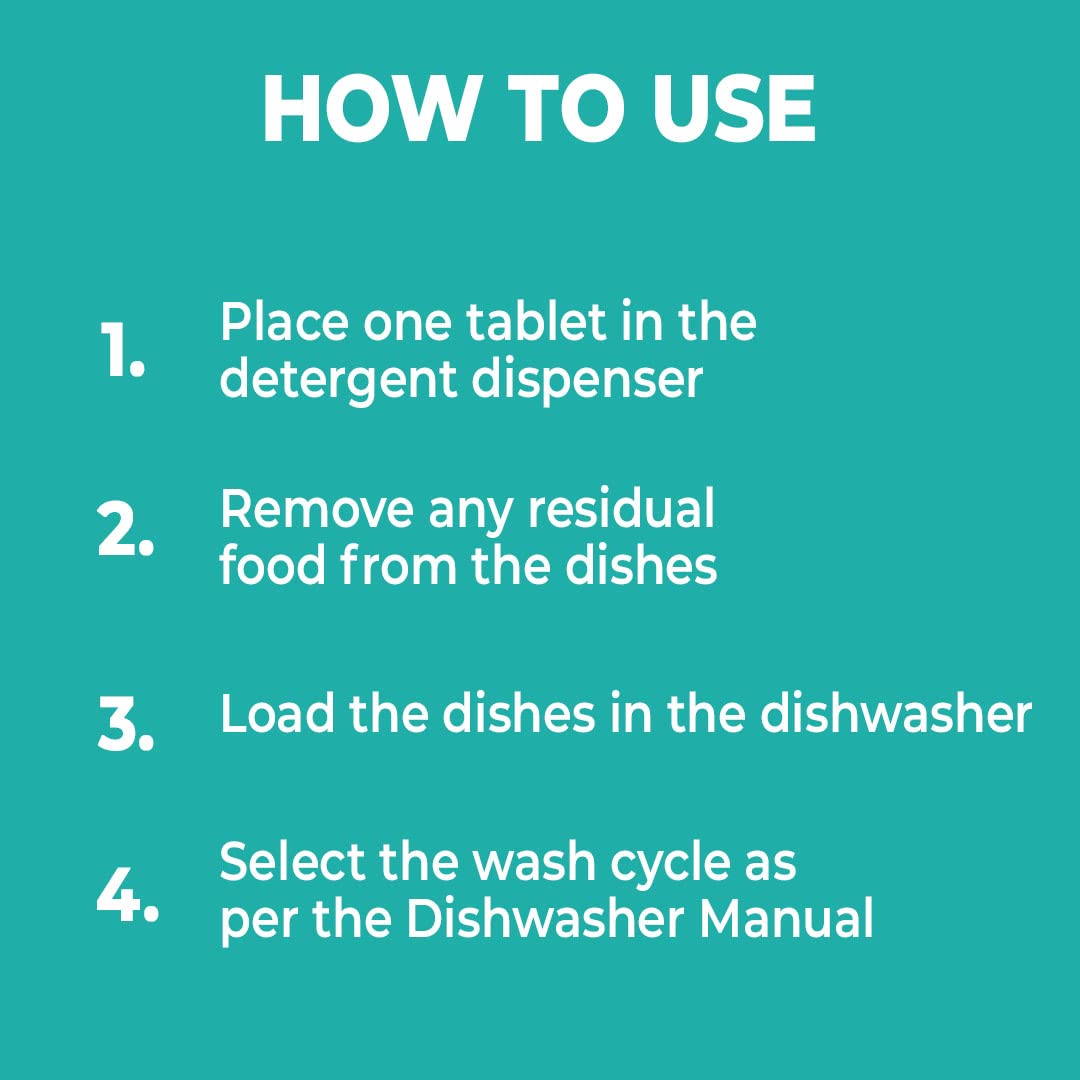 HOW TO USE

1. Place one tablet in the detergent dispenser

2. Remove any residual food from the dishes

3. Load the dishes in the dishwasher

4. Select the wash cycle as per the Dishwasher Manual