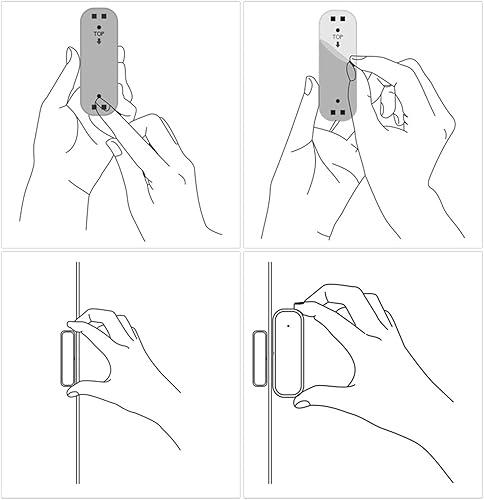 TOP

TOP