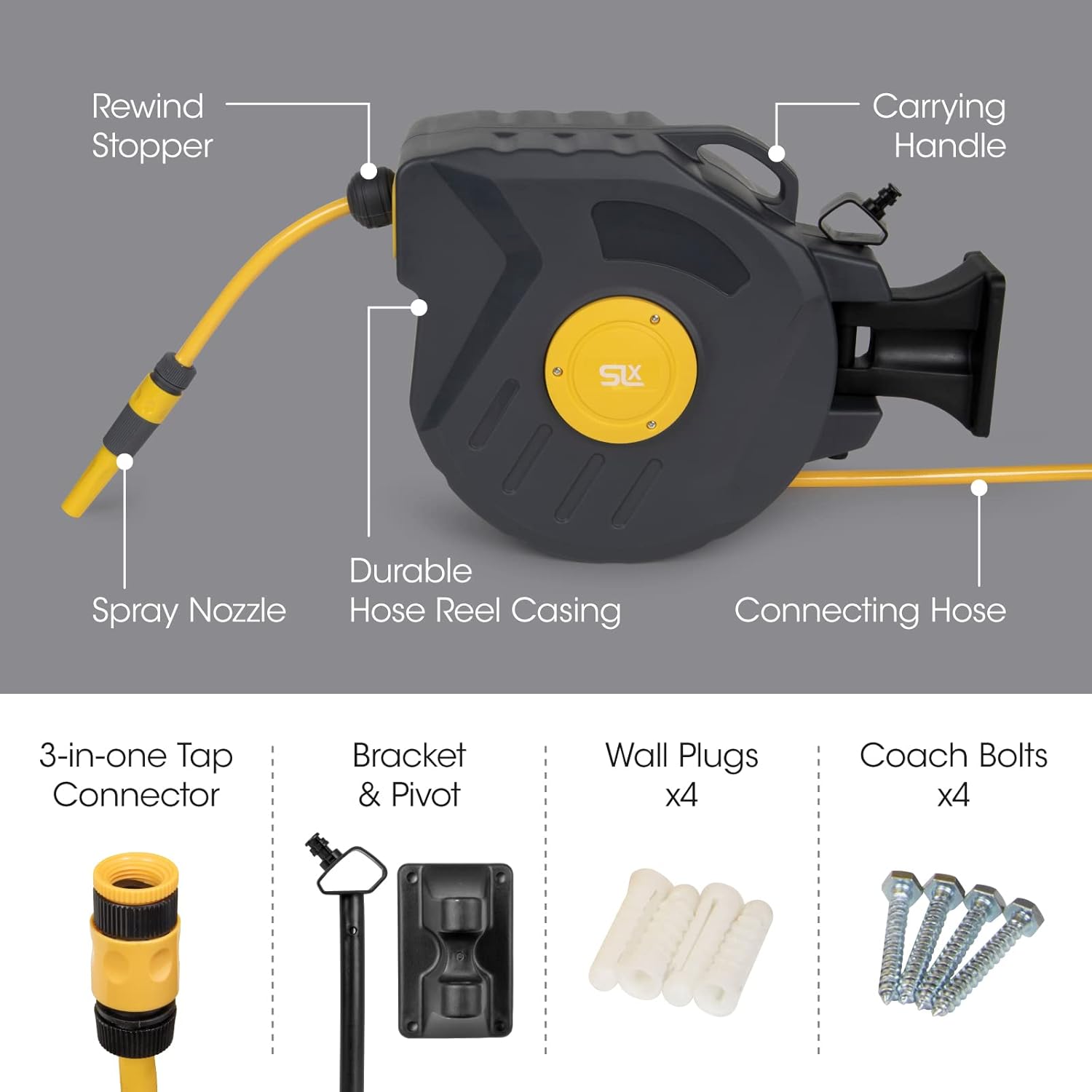 Rewind Stopper

Carrying Handle

SLX

Spray Nozzle

Durable Hose Reel Casing

Connecting Hose

3-in-one Tap Connector

Bracket & Pivot

Wall Plugs x4

Coach Bolts x4