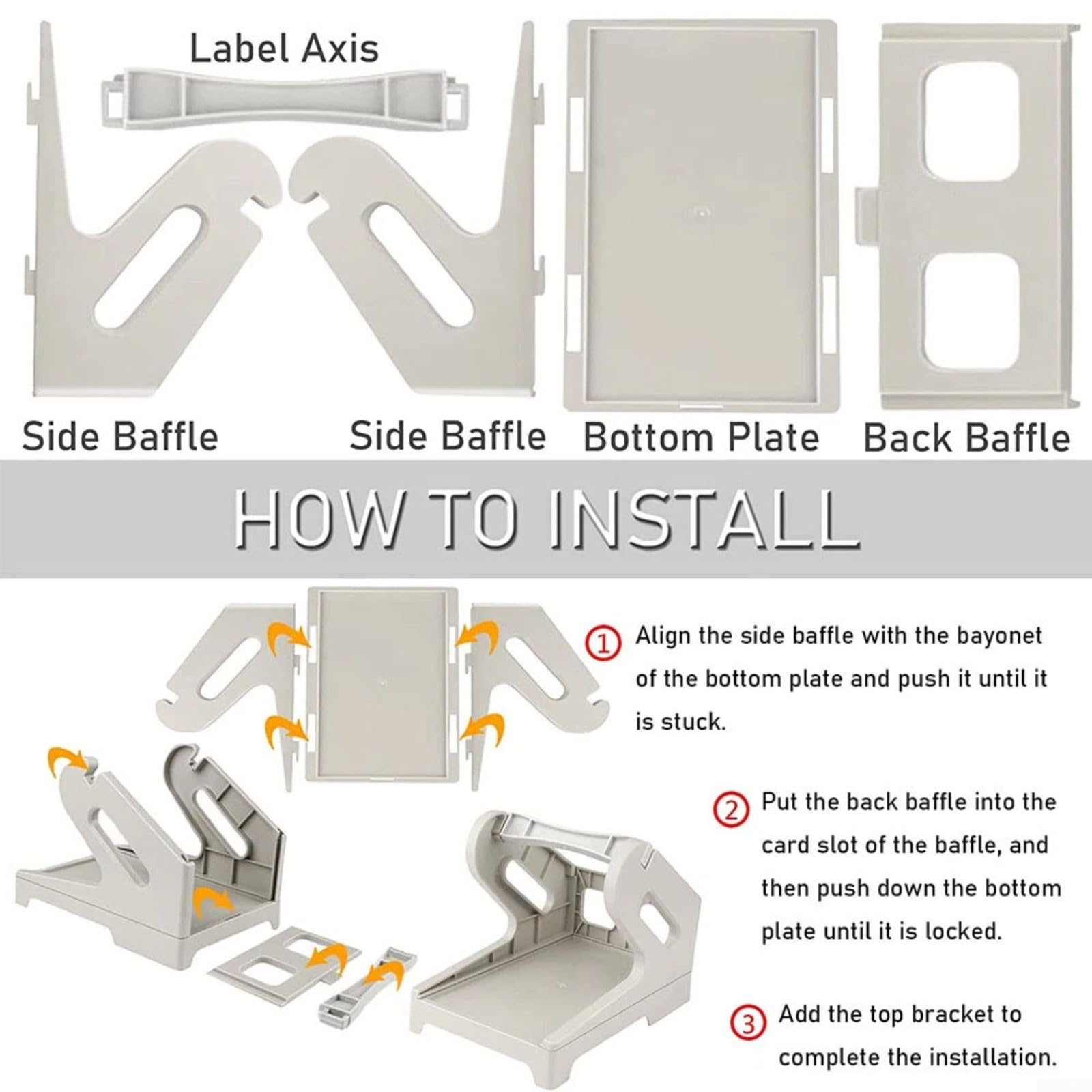 Label Axis

Side Baffle

Side Baffle

Bottom Plate

Back Baffle

HOW TO INSTALL

① Align the side baffle with the bayonet of the bottom plate and push it until it is stuck.

② Put the back baffle into the card slot of the baffle, and then push down the bottom plate until it is locked.

③ Add the top bracket to complete the installation.