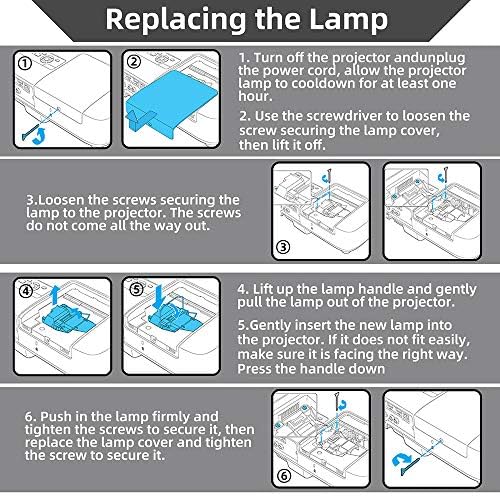 Replacing the Lamp

①

②

1. Turn off the projector andunplug the power cord, allow the projector lamp to cooldown for at least one hour.

2. Use the screwdriver to loosen the screw securing the lamp cover, then lift it off.

3.Loosen the screws securing the lamp to the projector. The screws do not come all the way out.

③

④

⑤

4. Lift up the lamp handle and gently pull the lamp out of the projector.

5.Gently insert the new lamp into the projector. If it does not fit easily, make sure it is facing the right way. Press the handle down

6. Push in the lamp firmly and tighten the screws to secure it, then replace the lamp cover and tighten the screw to secure it.

⑥