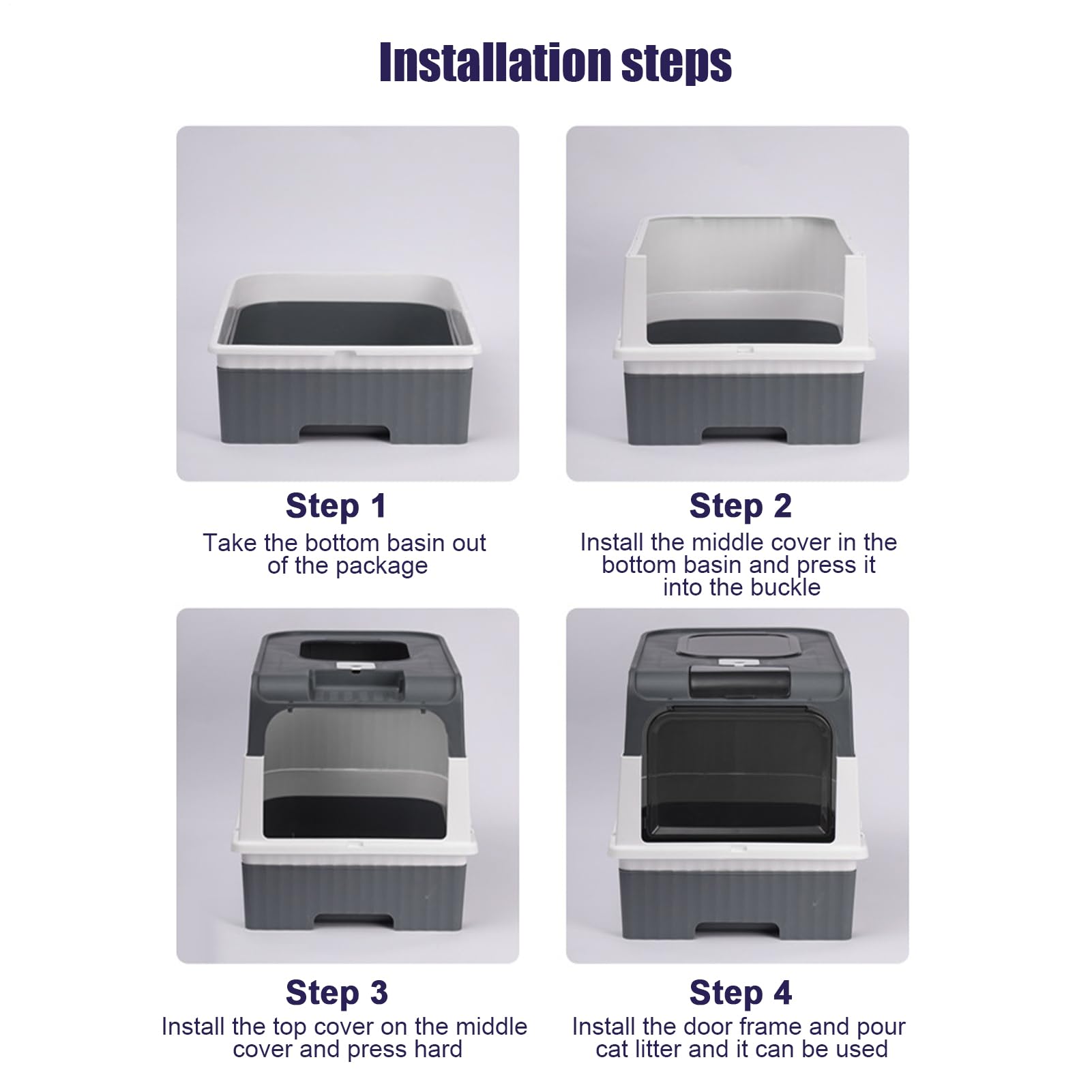 Installation steps

Step 1
Take the bottom basin out of the package

Step 2
Install the middle cover in the bottom basin and press it into the buckle

Step 3
Install the top cover on the middle cover and press hard

Step 4
Install the door frame and pour cat litter and it can be used