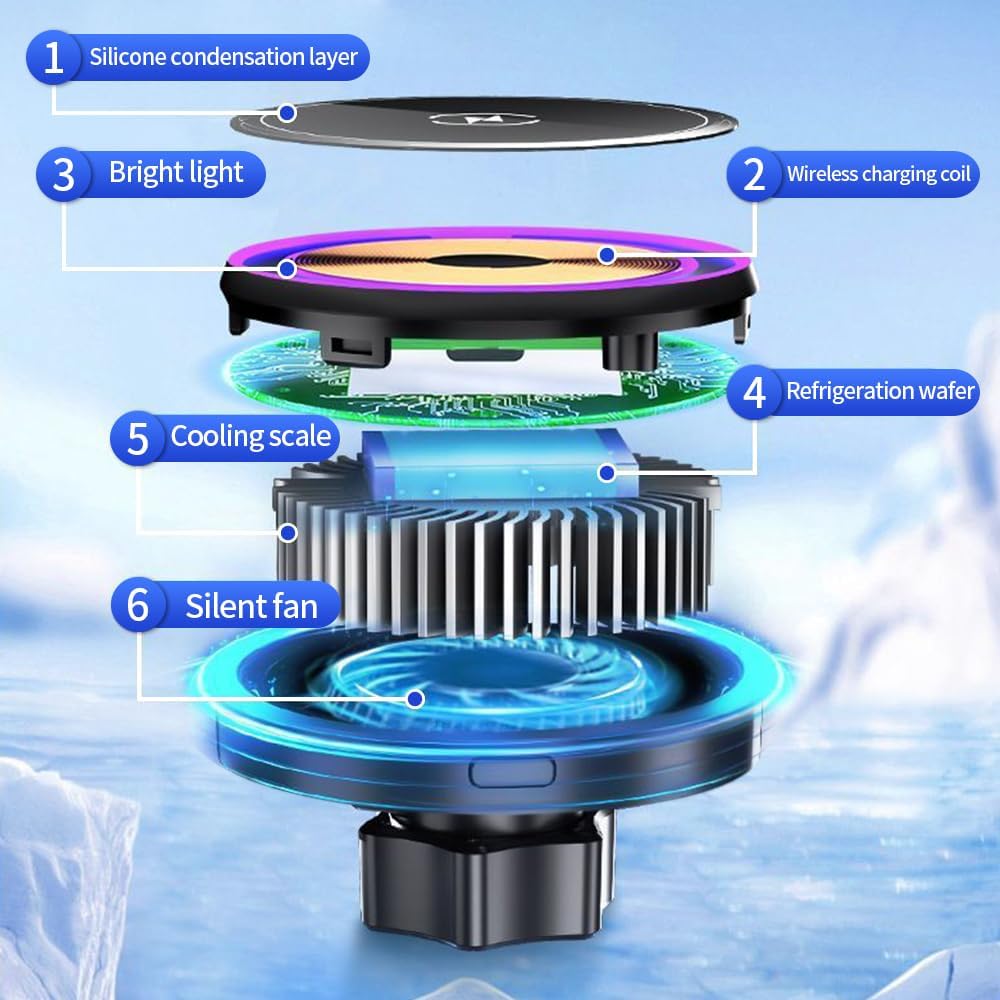 1 Silicone condensation layer

3 Bright light

2 Wireless charging coil

4 Refrigeration wafer

5 Cooling scale

6 Silent fan