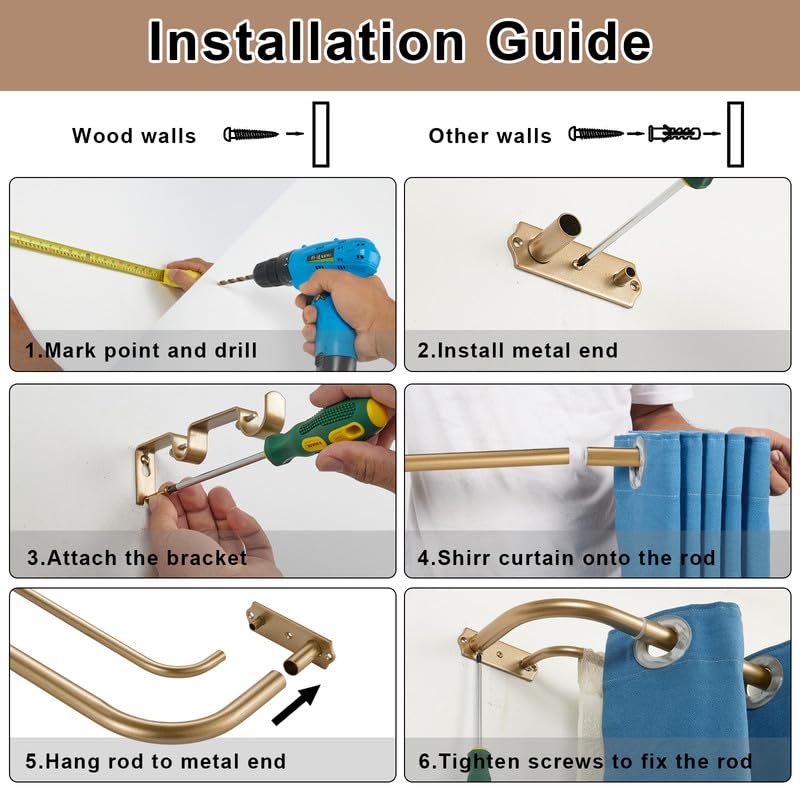 Installation Guide

Wood walls

Other walls

1.Mark point and drill

2.Install metal end

3.Attach the bracket

4.Shirr curtain onto the rod

5.Hang rod to metal end

6.Tighten screws to fix the rod