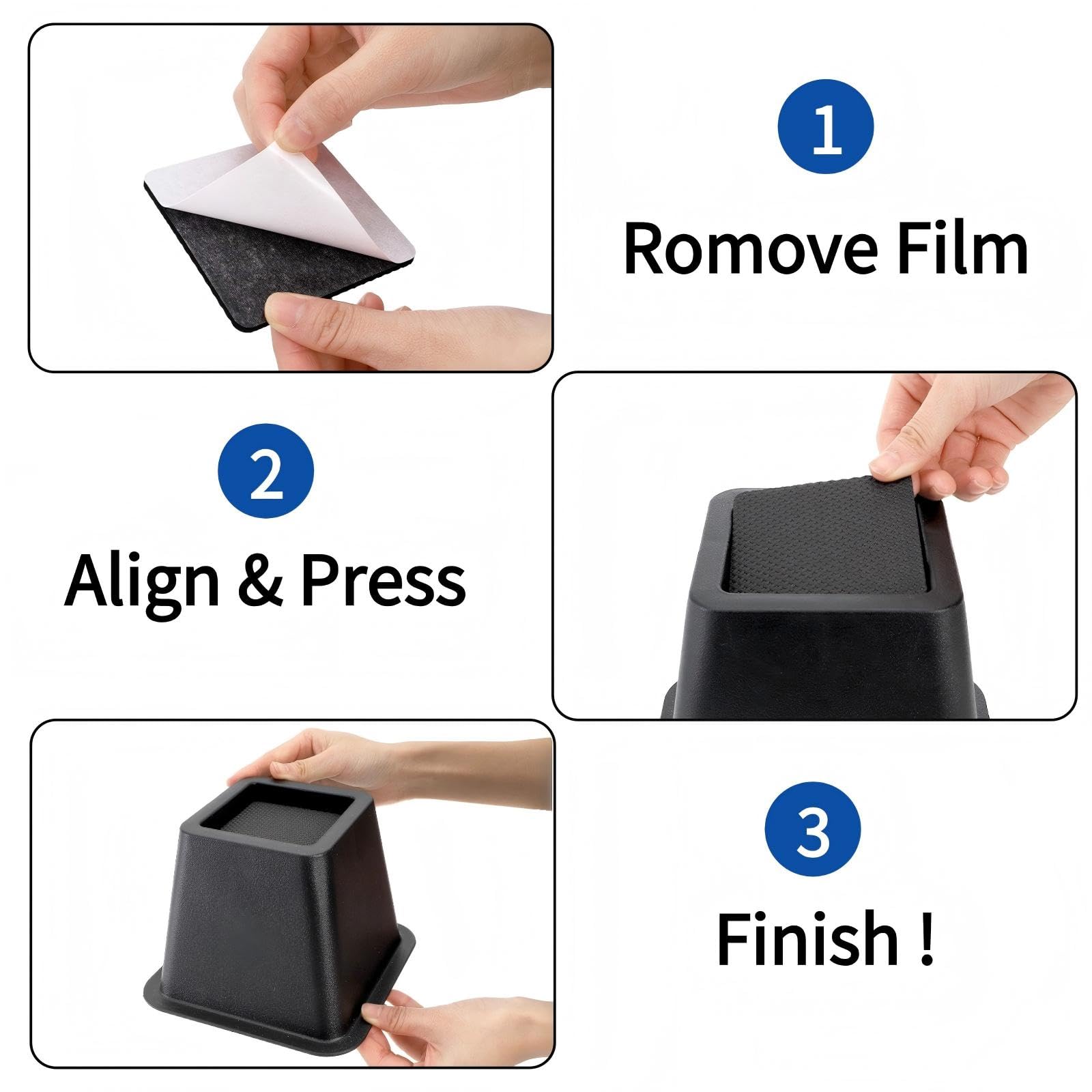 1

Romove Film

2

Align & Press

3

Finish !