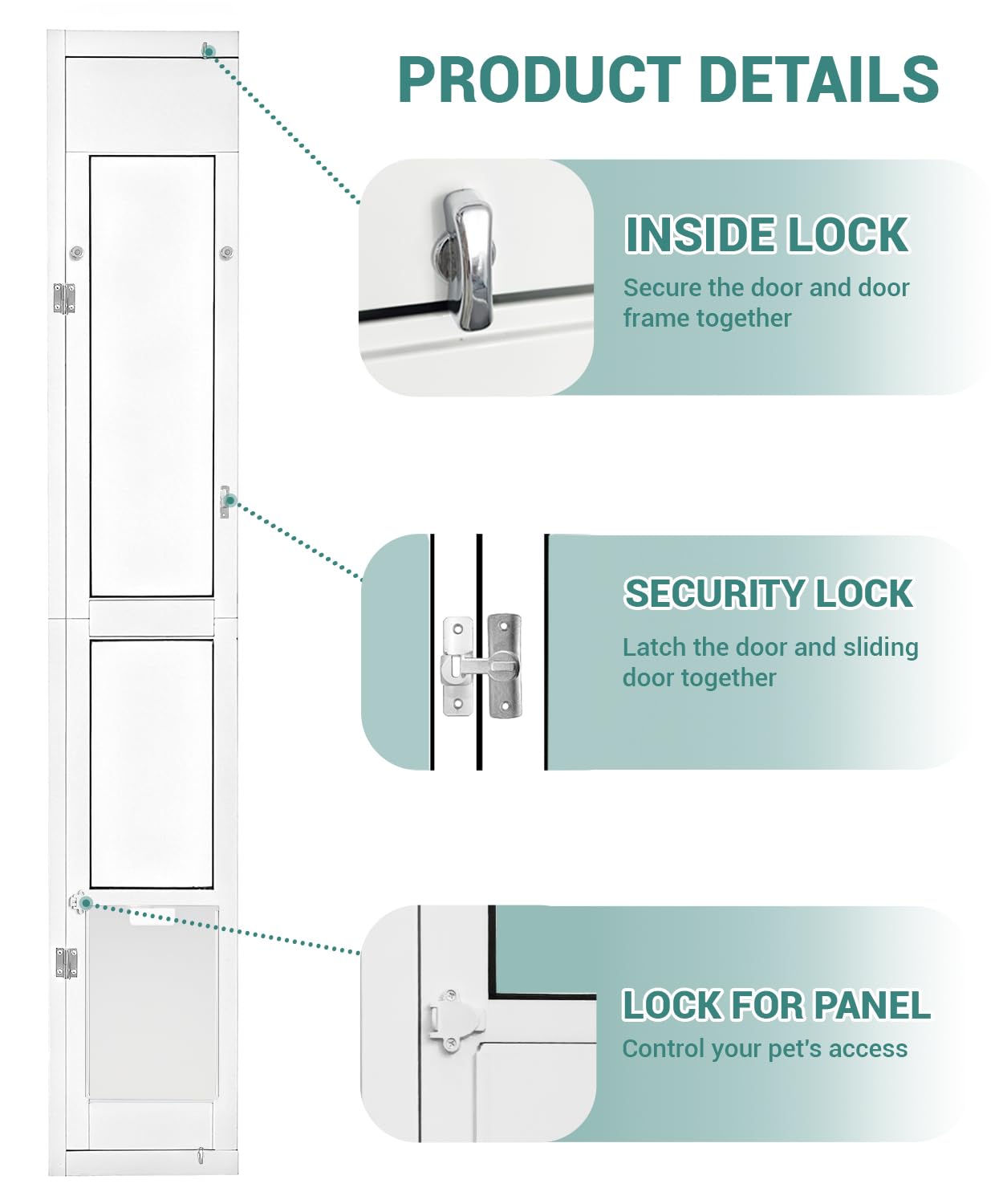 PRODUCT DETAILS

INSIDE LOCK
Secure the door and door frame together

SECURITY LOCK
Latch the door and sliding door together

LOCK FOR PANEL
Control your pet's access