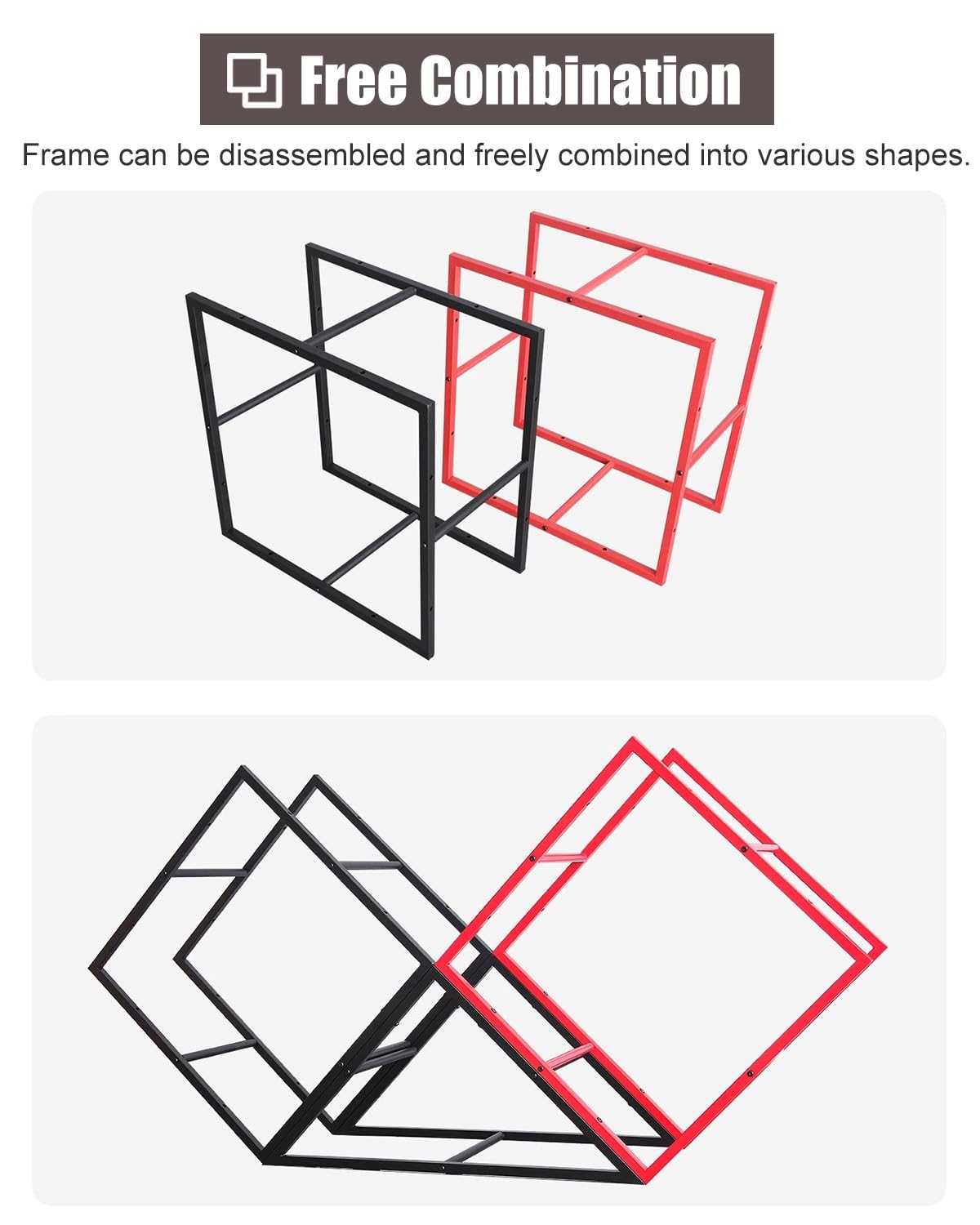 Free Combination

Frame can be disassembled and freely combined into various shapes.