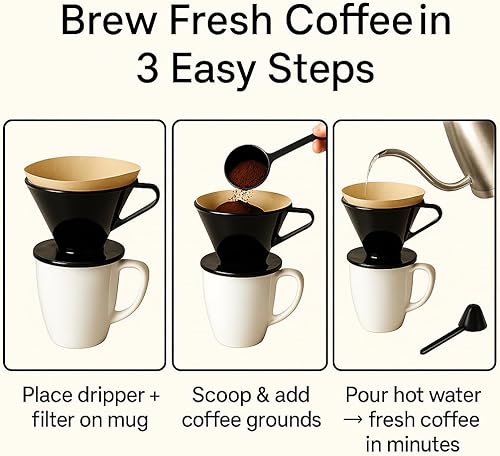 Brew Fresh Coffee in 3 Easy Steps

Place dripper + filter on mug

Scoop & add coffee grounds

Pour hot water → fresh coffee in minutes