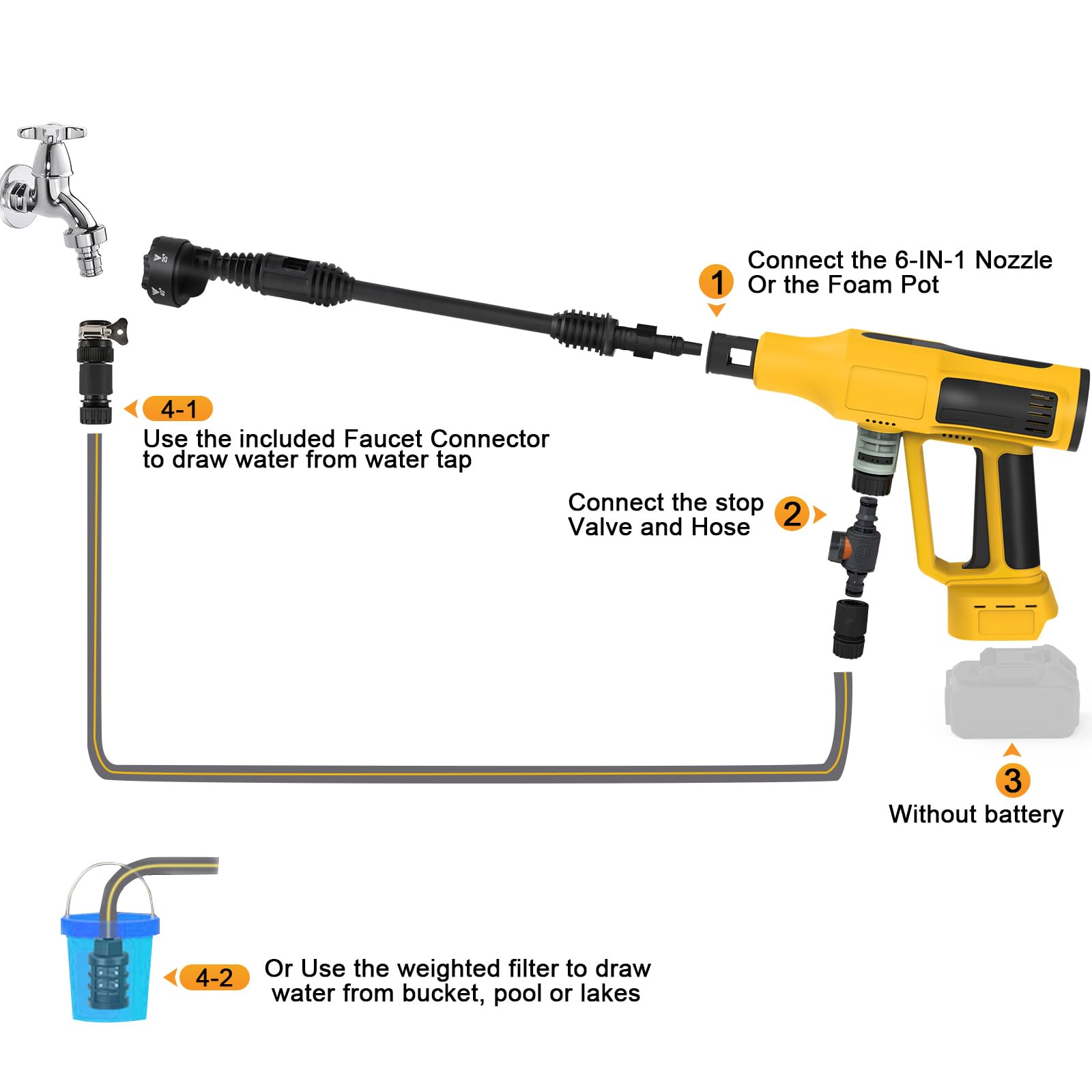 1
Connect the 6-IN-1 Nozzle
Or the Foam Pot

4-1
Use the included Faucet Connector to draw water from water tap

Connect the stop Valve and Hose
2

3
Without battery

4-2
Or Use the weighted filter to draw water from bucket, pool or lakes