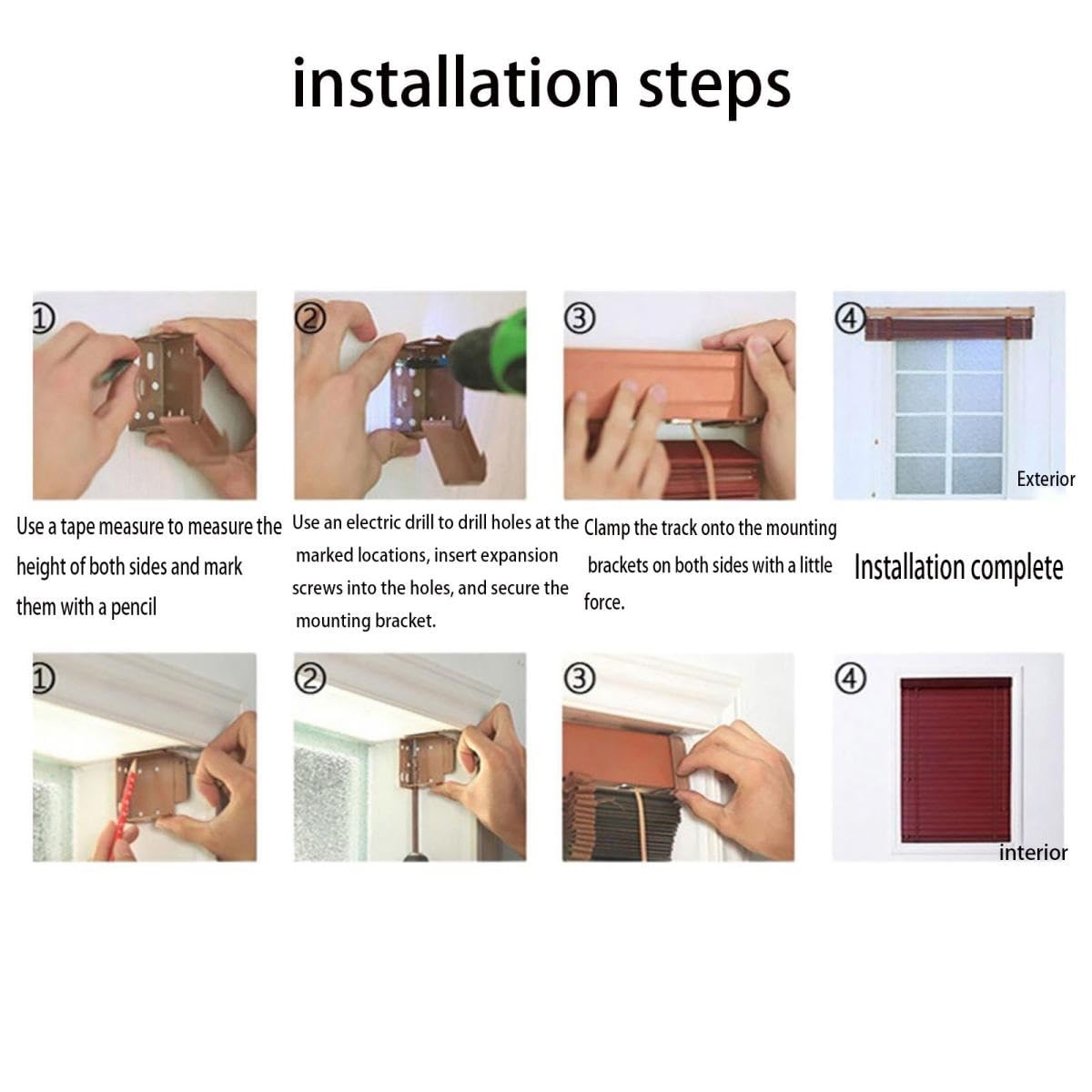 installation steps

①

②

③

④

Exterior

Use a tape measure to measure the height of both sides and mark them with a pencil

Use an electric drill to drill holes at the marked locations, insert expansion screws into the holes, and secure the mounting bracket.

Clamp the track onto the mounting brackets on both sides with a little force.

Installation complete

①

②

③

④

interior