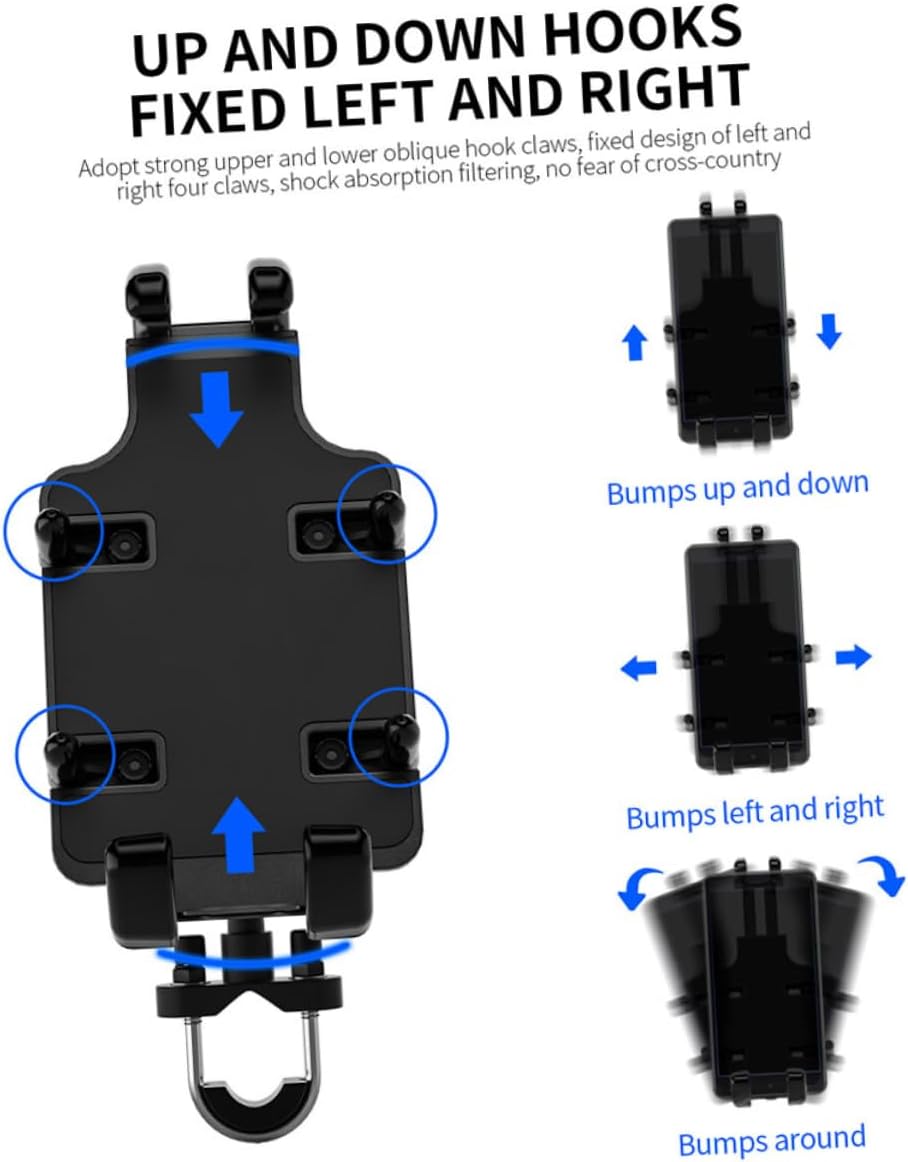 UP AND DOWN HOOKS FIXED LEFT AND RIGHT

Adopt strong upper and lower oblique hook claws, fixed design of left and right four claws, shock absorption filtering, no fear of cross-country

Bumps up and down

Bumps left and right

Bumps around