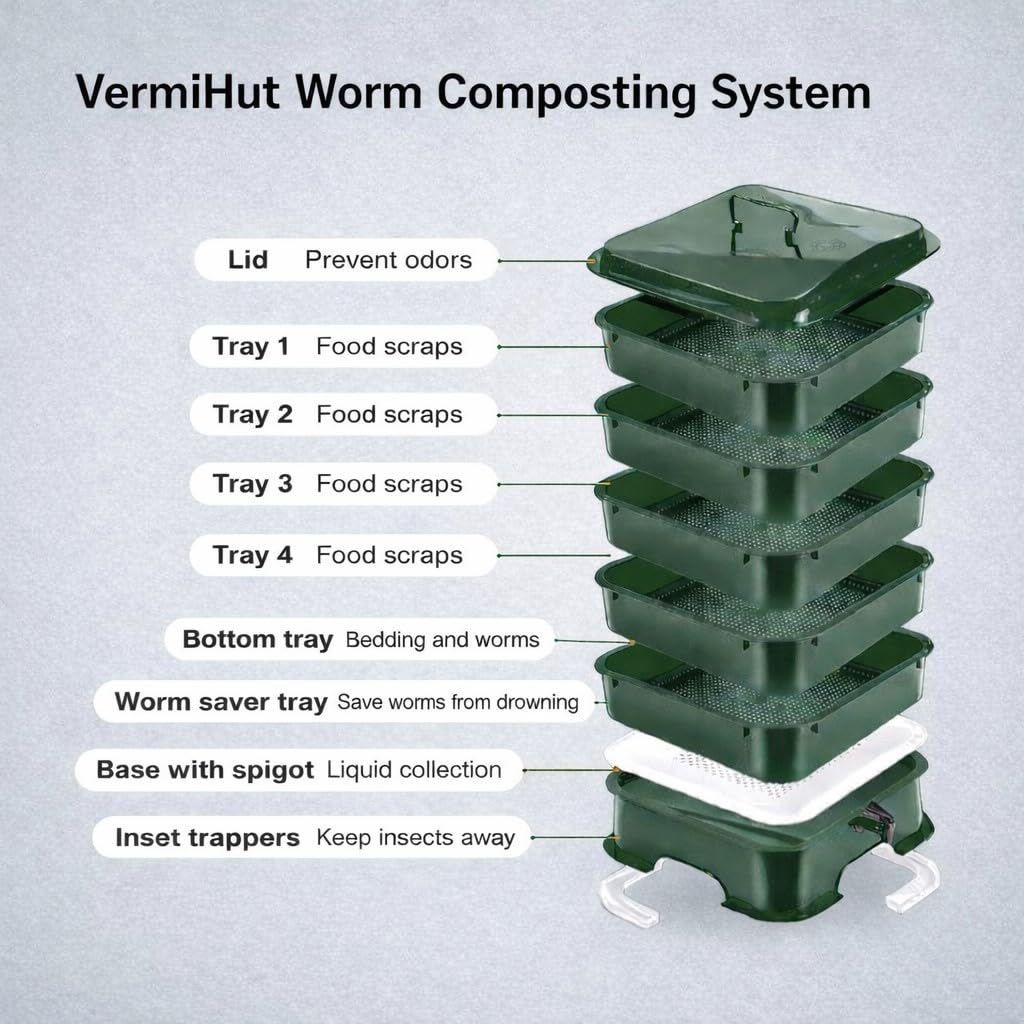 VermiHut Worm Composting System

Lid Prevent odors

Tray 1 Food scraps

Tray 2 Food scraps

Tray 3 Food scraps

Tray 4 Food scraps

Bottom tray Bedding and worms

Worm saver tray Save worms from drowning

Base with spigot Liquid collection

Inset trappers Keep insects away