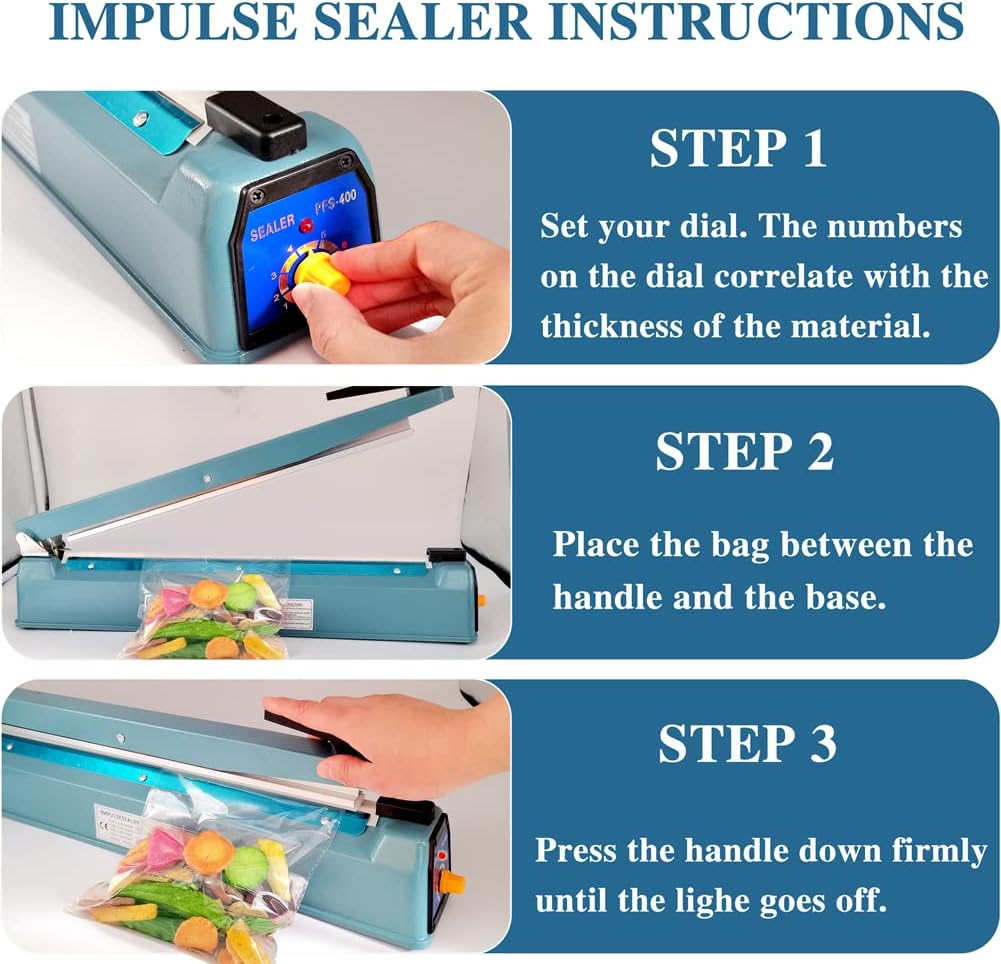 IMPULSE SEALER INSTRUCTIONS

SEALER PFS-400

STEP 1

Set your dial. The numbers on the dial correlate with the thickness of the material.

STEP 2

Place the bag between the handle and the base.

IMPULSE SEALER

STEP 3

Press the handle down firmly until the lighe goes off.