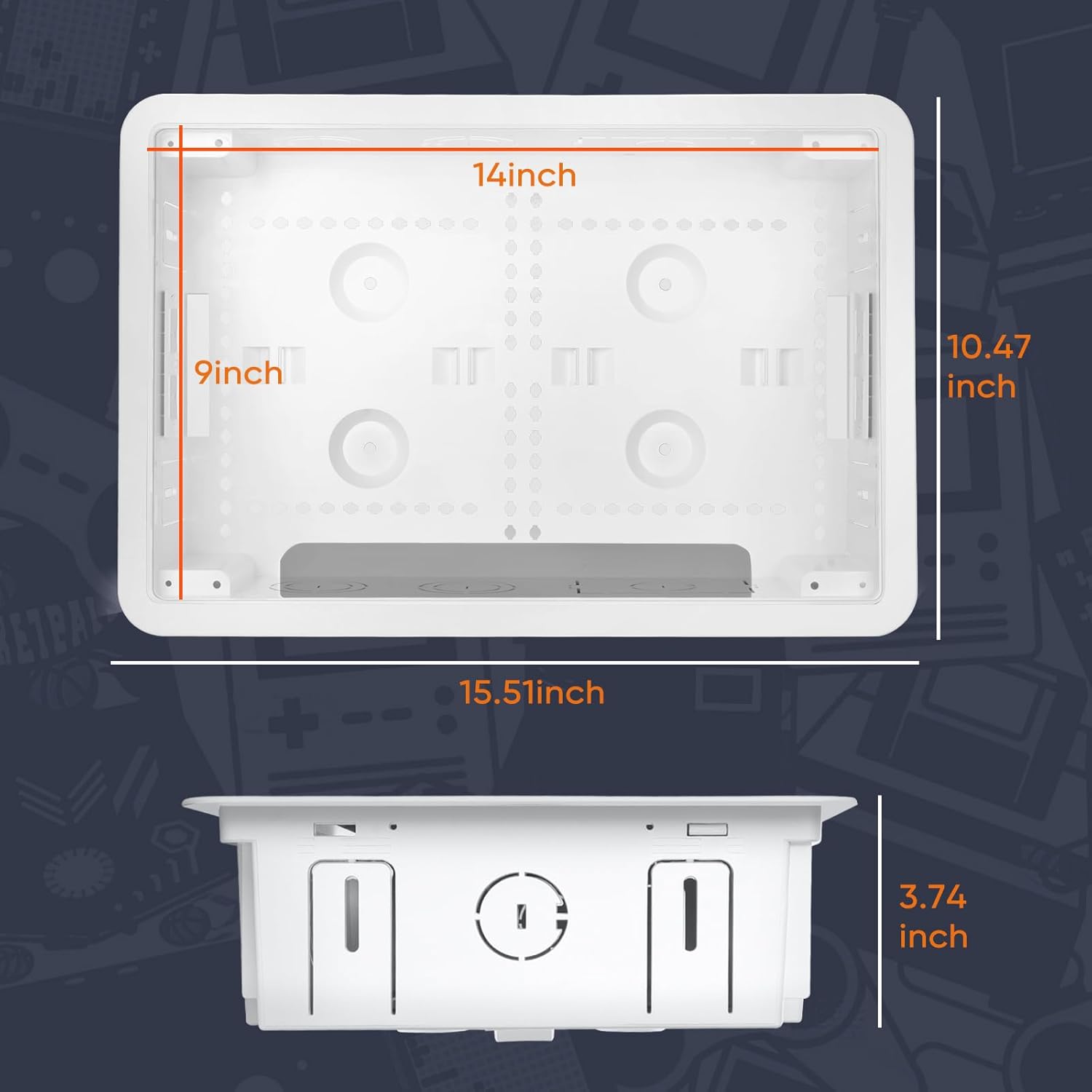 14inch

9inch

10.47 inch

15.51inch

3.74 inch