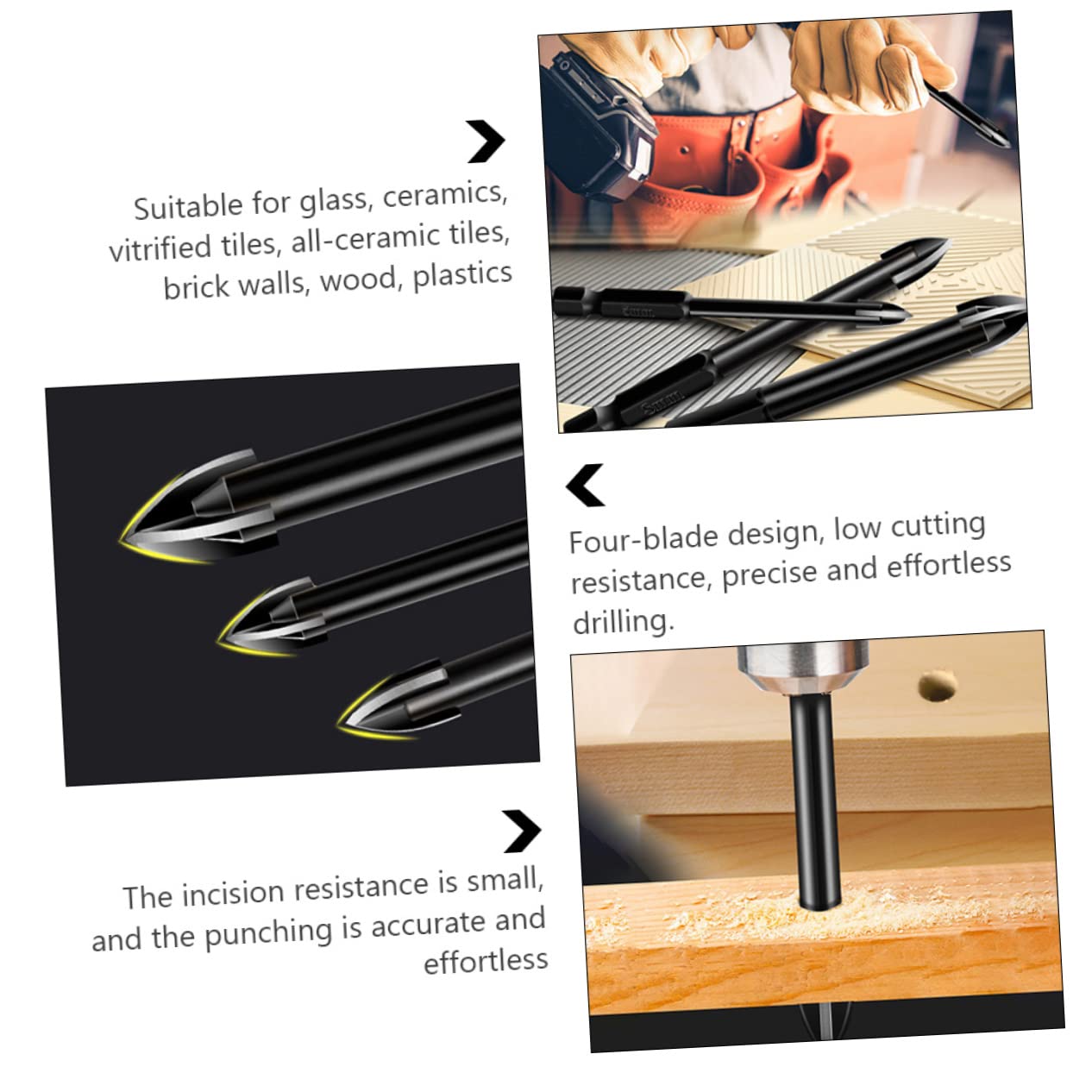 Suitable for glass, ceramics, vitrified tiles, all-ceramic tiles, brick walls, wood, plastics

6mm

5mm

Four-blade design, low cutting resistance, precise and effortless drilling.

The incision resistance is small, and the punching is accurate and effortless