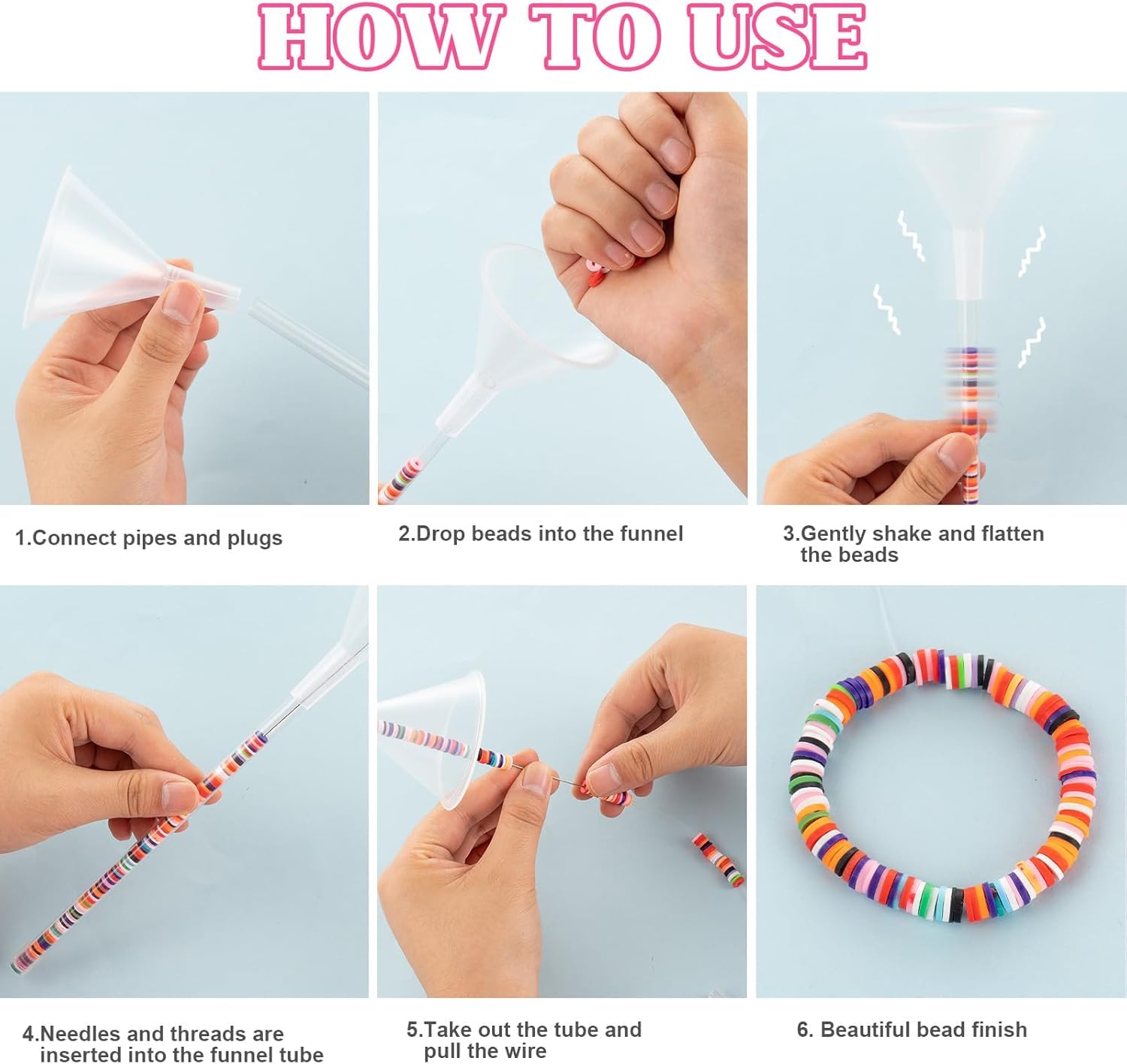 HOW TO USE

1.Connect pipes and plugs

2.Drop beads into the funnel

3.Gently shake and flatten the beads

4.Needles and threads are inserted into the funnel tube

5.Take out the tube and pull the wire

6. Beautiful bead finish