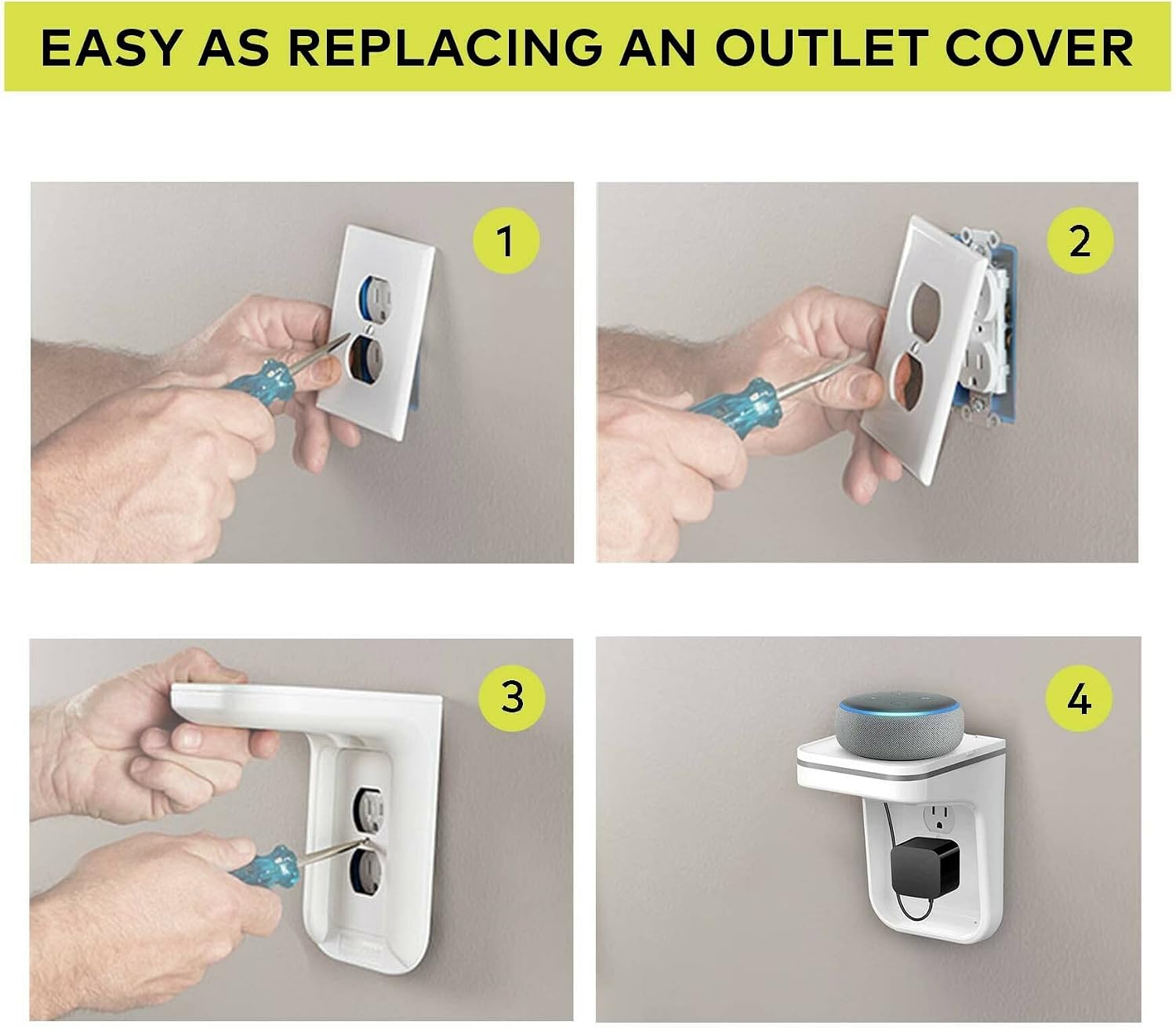 EASY AS REPLACING AN OUTLET COVER

1

2

3

4