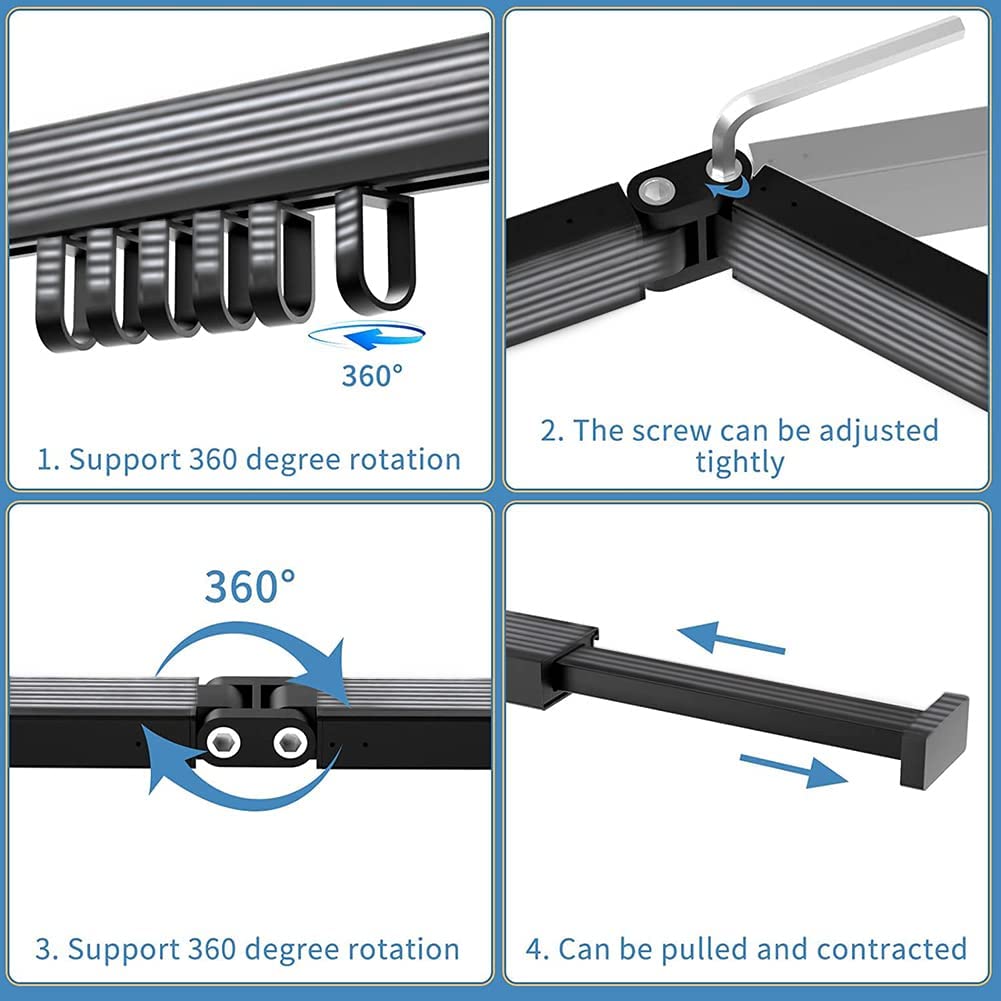 360°

1. Support 360 degree rotation

2. The screw can be adjusted tightly

360°

3. Support 360 degree rotation

4. Can be pulled and contracted