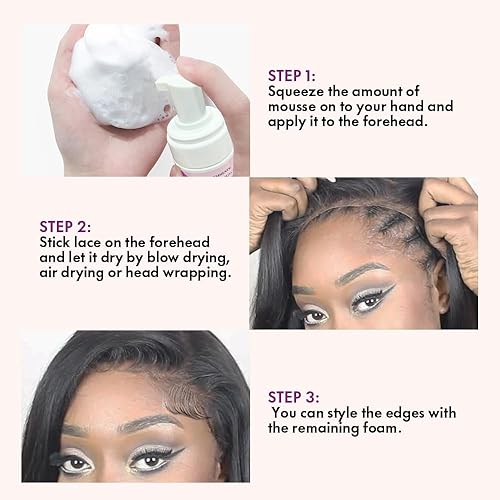 STEP 1:
Squeeze the amount of mousse on to your hand and apply it to the forehead.

STEP 2:
Stick lace on the forehead and let it dry by blow drying, air drying or head wrapping.

STEP 3:
You can style the edges with the remaining foam.