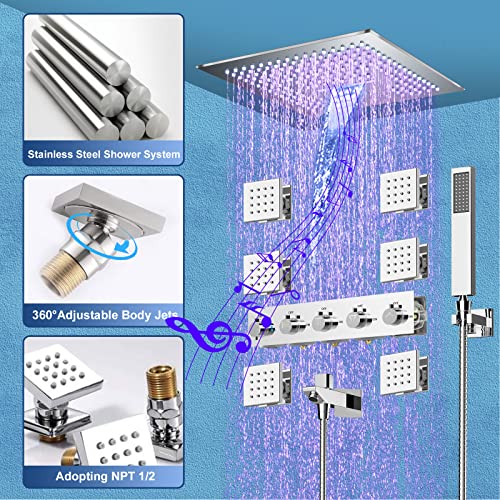 Stainless Steel Shower System

360°Adjustable Body Jets

Adopting NPT 1/2