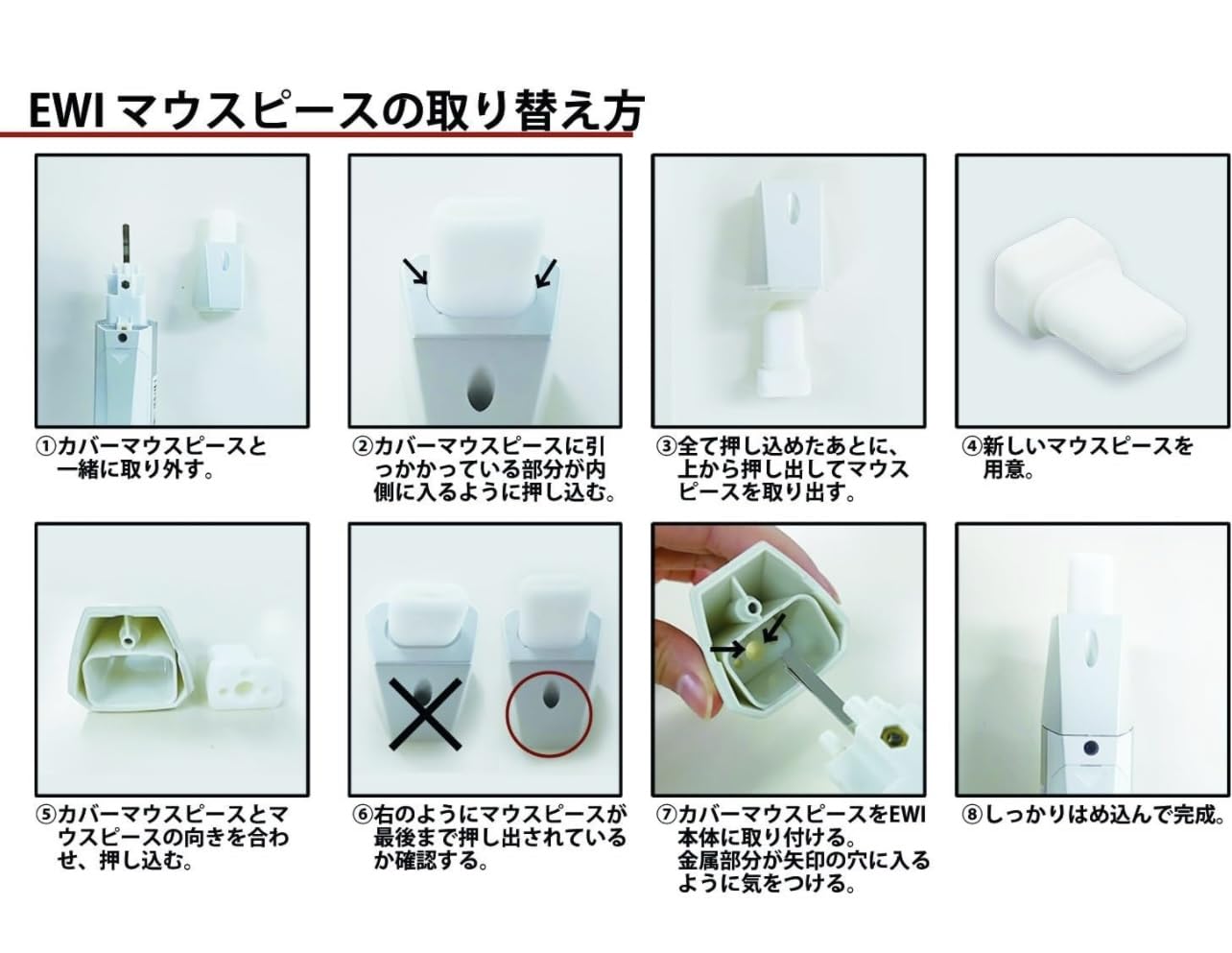 EWI マウスピースの取り替え方

①カバーマウスピースと一緒に取り外す。

②カバーマウスピースに引っかかっている部分が内側に入るように押し込む。

③全て押し込めたあとに、上から押し出してマウスピースを取り出す。

④新しいマウスピースを用意。

⑤カバーマウスピースとマウスピースの向きを合わせ、押し込む。

⑥右のようにマウスピースが最後まで押し出されているか確認する。

⑦カバーマウスピースをEWI本体に取り付ける。金属部分が矢印の穴に入るように気をつける。

⑧しっかりはめ込んで完成。