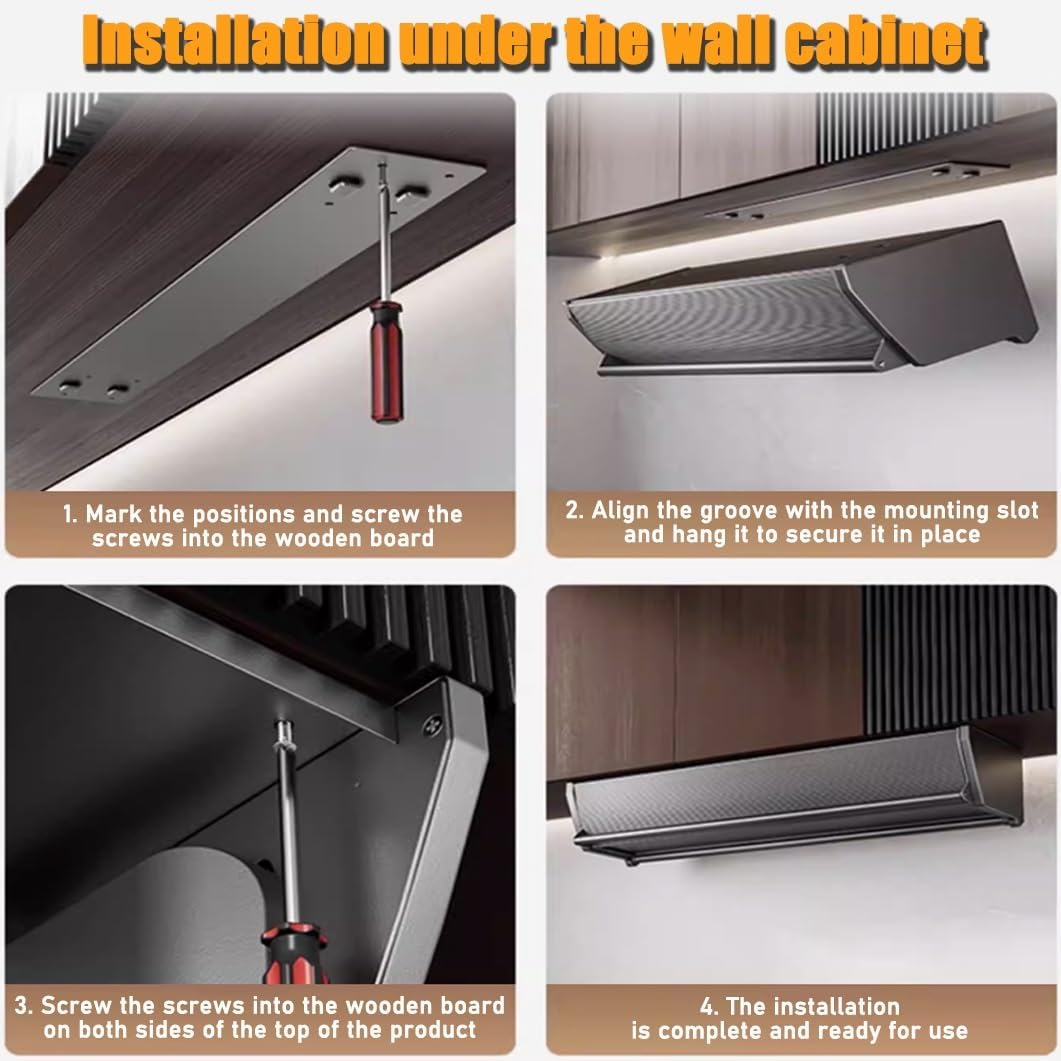 Installation under the wall cabinet

1. Mark the positions and screw the screws into the wooden board

2. Align the groove with the mounting slot and hang it to secure it in place

3. Screw the screws into the wooden board on both sides of the top of the product

4. The installation is complete and ready for use