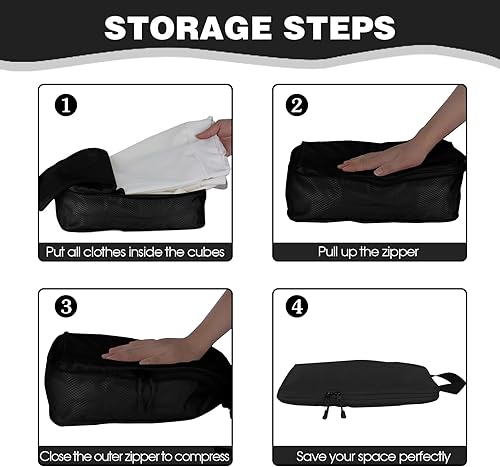 STORAGE STEPS

1
Put all clothes inside the cubes

2
Pull up the zipper

3
Close the outer zipper to compress

4
Save your space perfectly