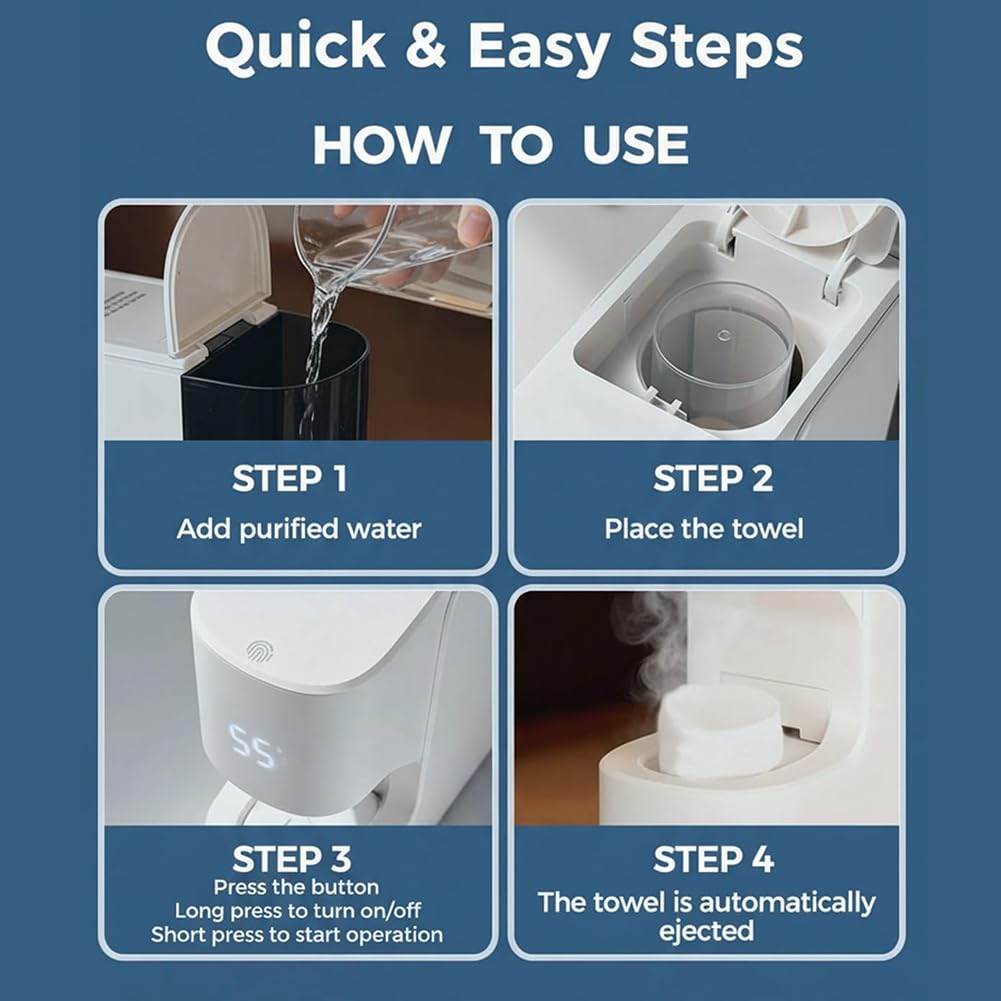 Quick & Easy Steps

HOW TO USE

STEP 1
Add purified water

STEP 2
Place the towel

55

STEP 3
Press the button
Long press to turn on/off
Short press to start operation

STEP 4
The towel is automatically ejected