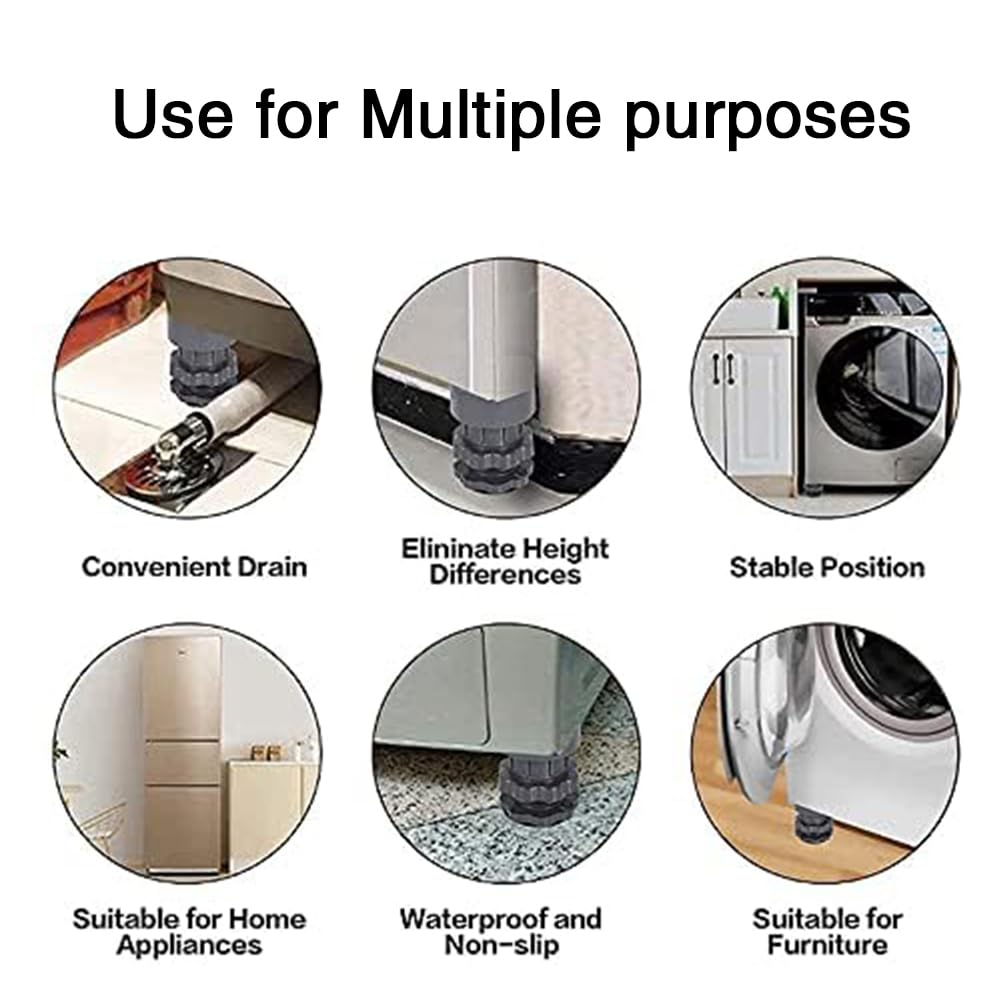 Use for Multiple purposes

Convenient Drain

Elininate Height Differences

Stable Position

Suitable for Home Appliances

Waterproof and Non-slip

Suitable for Furniture