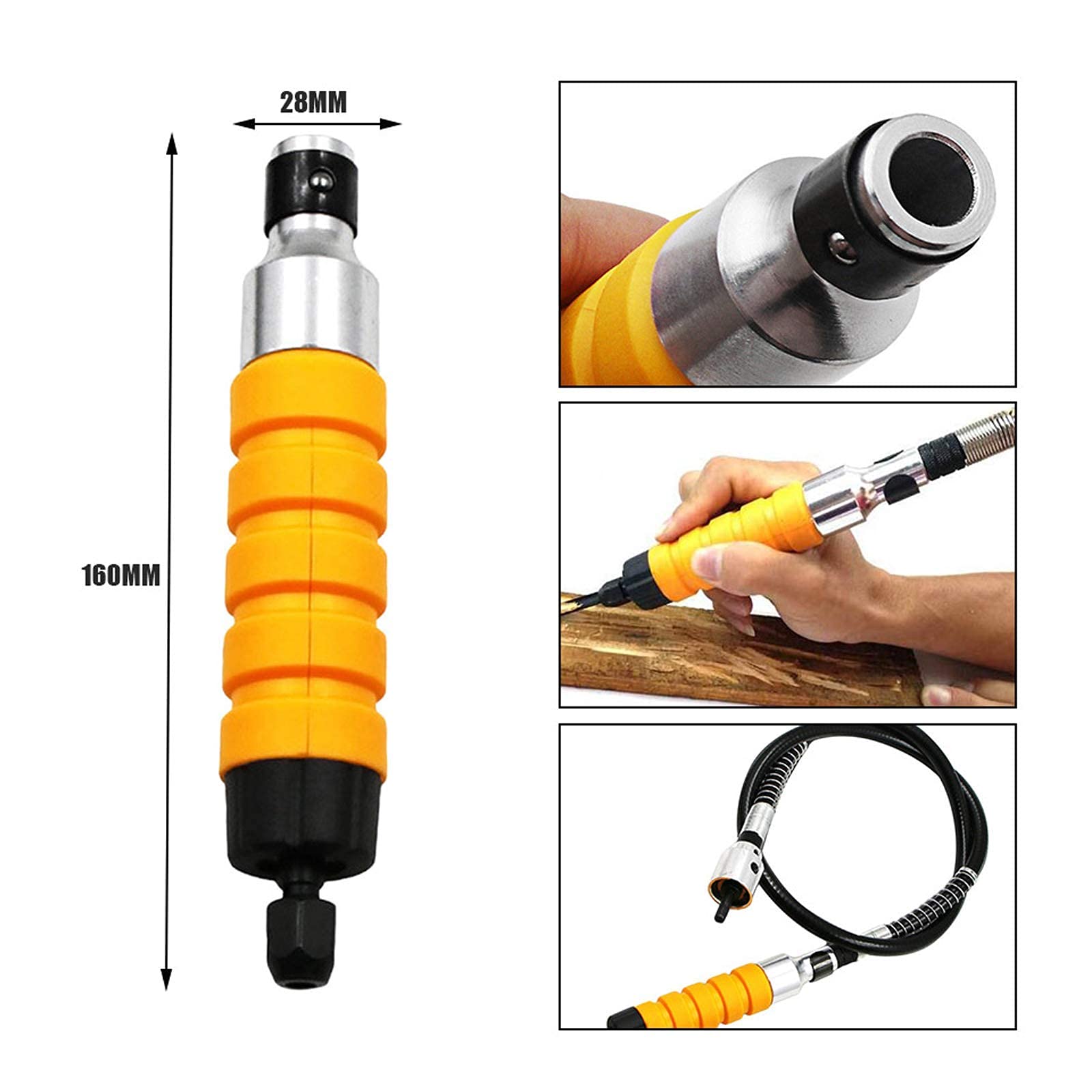 28MM

160MM