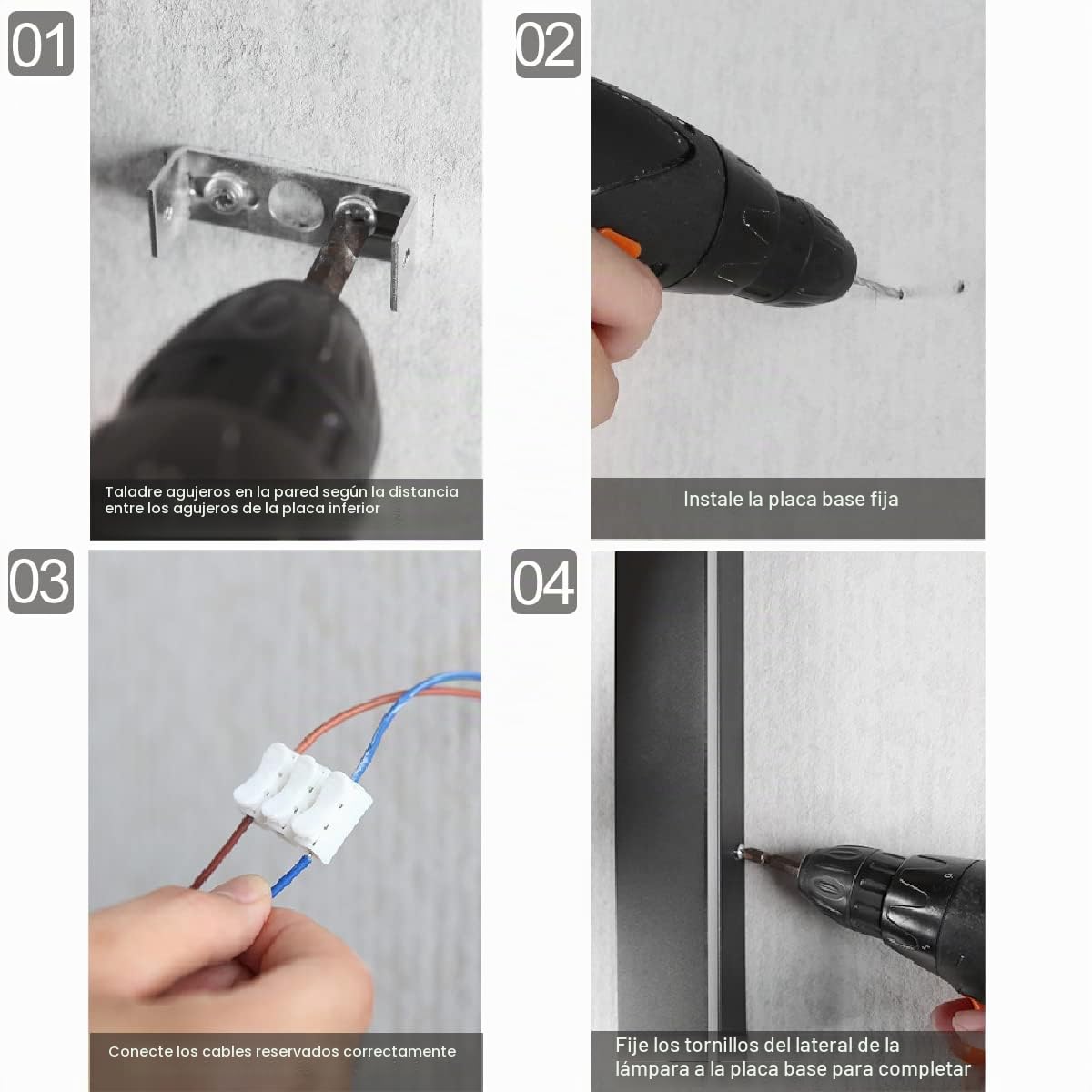 01

Taladre agujeros en la pared según la distancia entre los agujeros de la placa inferior

02

Instale la placa base fija

03

Conecte los cables reservados correctamente

04

Fije los tornillos del lateral de la lámpara a la placa base para completar