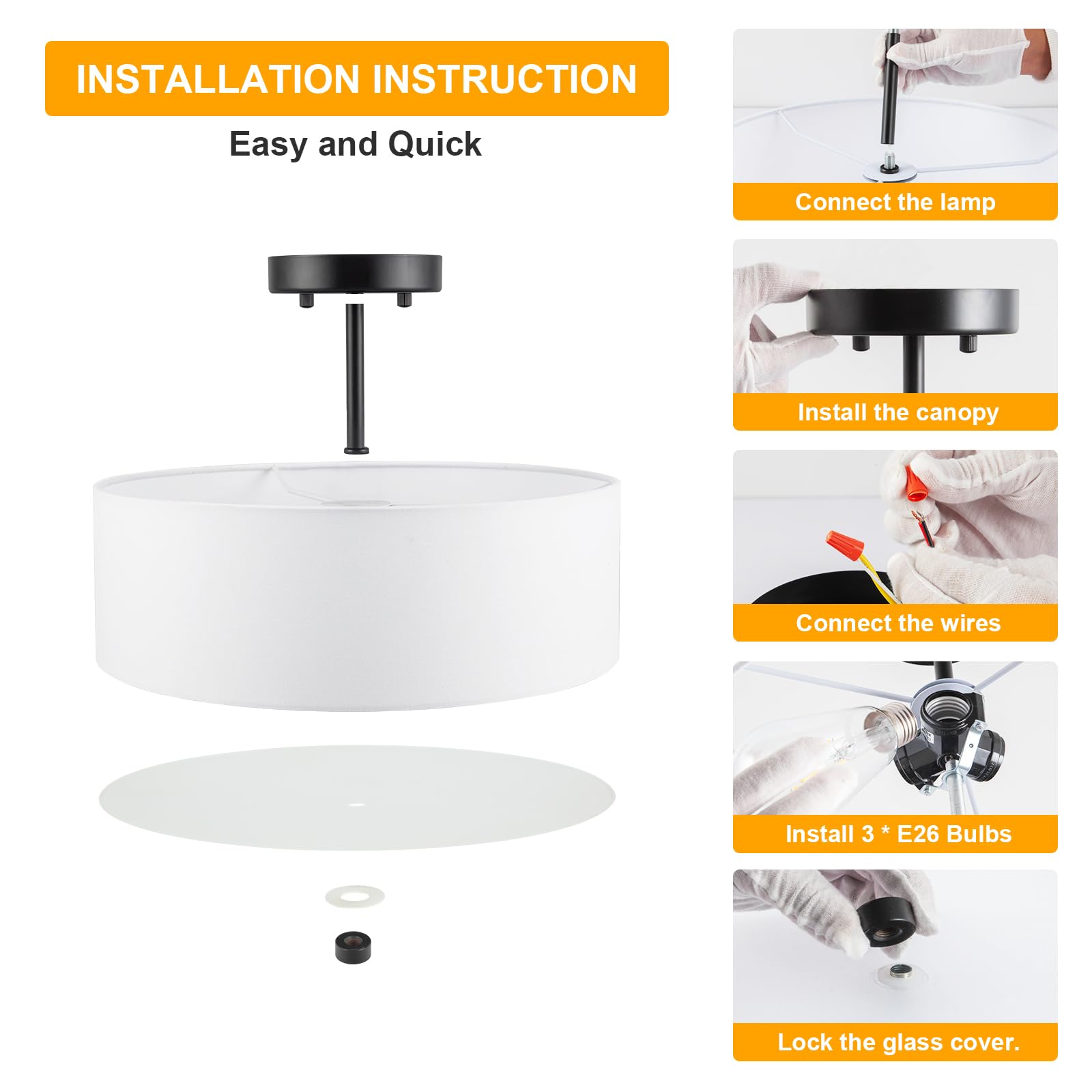 INSTALLATION INSTRUCTION

Easy and Quick

Connect the lamp

Install the canopy

Connect the wires

Install 3 * E26 Bulbs

Lock the glass cover.