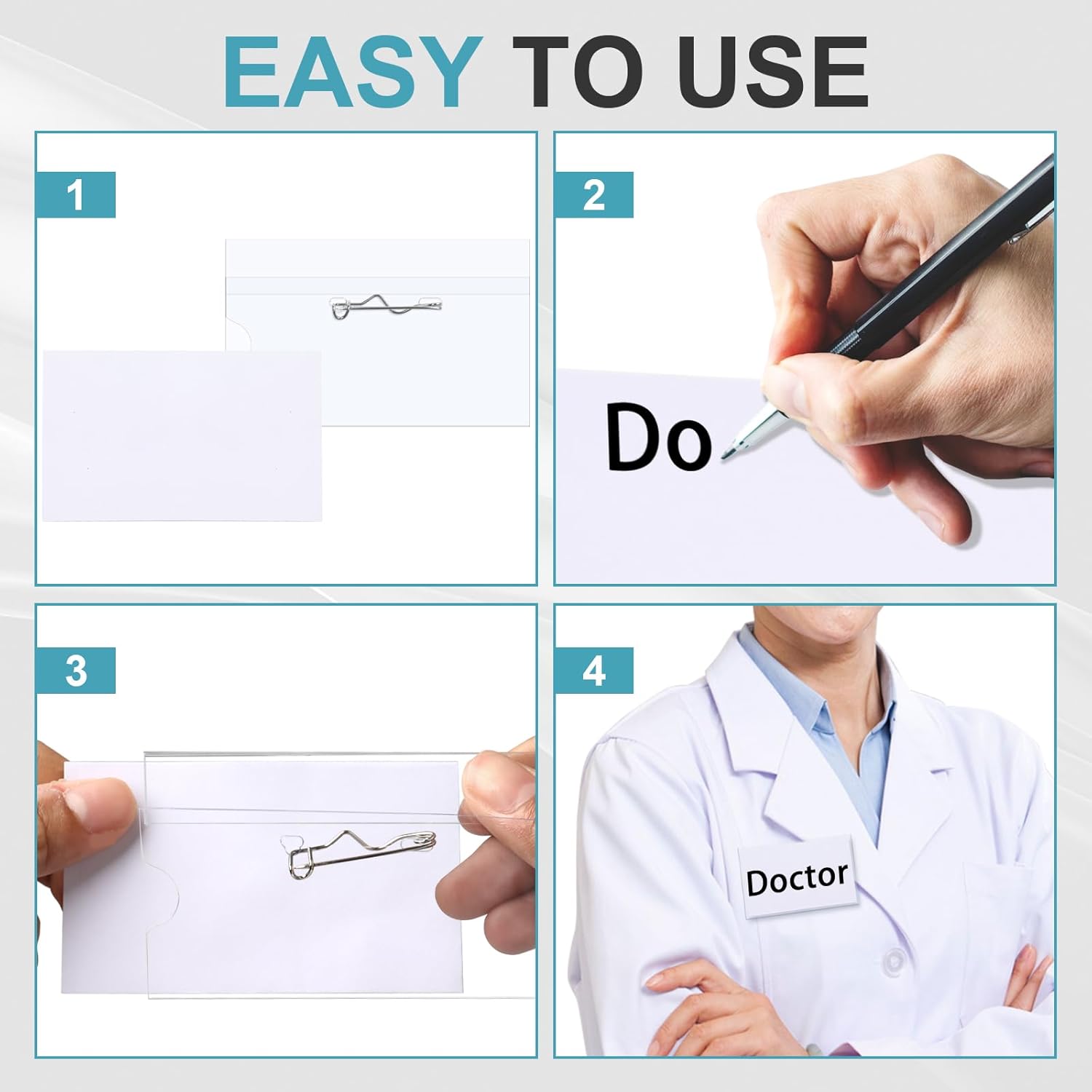 EASY TO USE

1

2

Do

3

4

Doctor