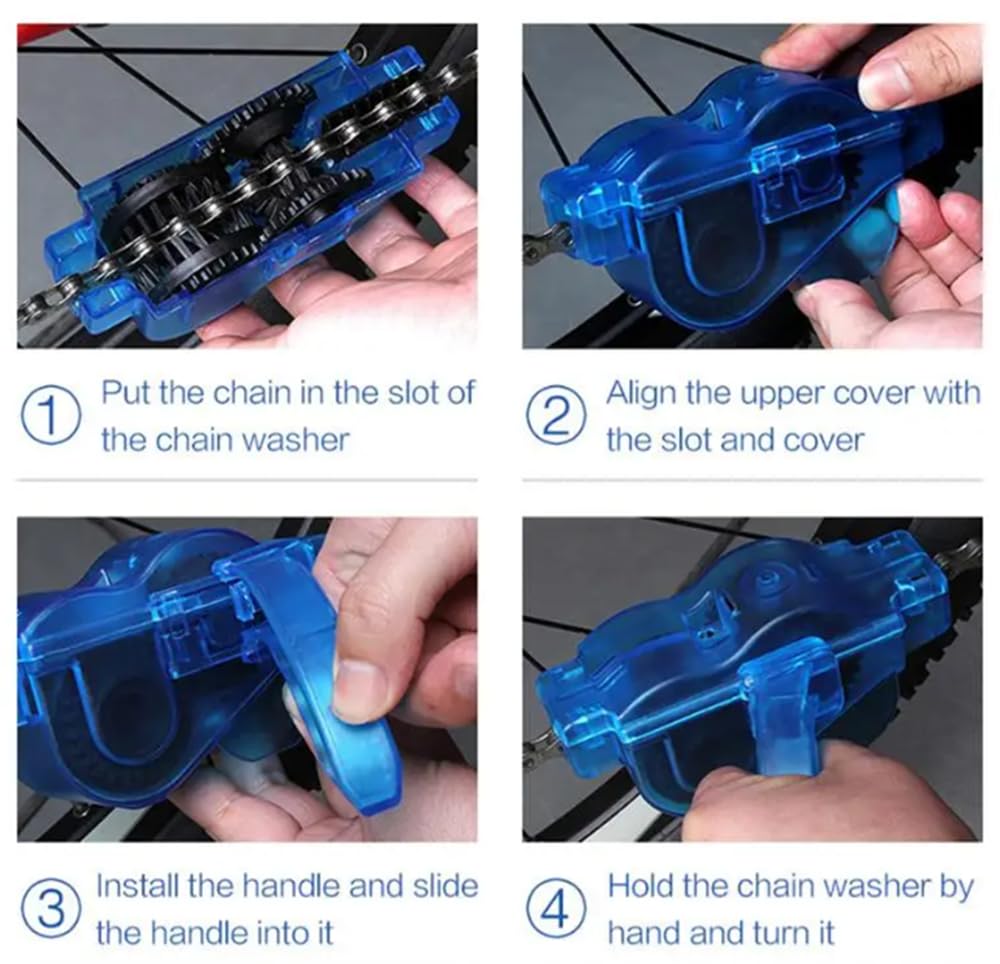 1 Put the chain in the slot of the chain washer

2 Align the upper cover with the slot and cover

3 Install the handle and slide the handle into it

4 Hold the chain washer by hand and turn it