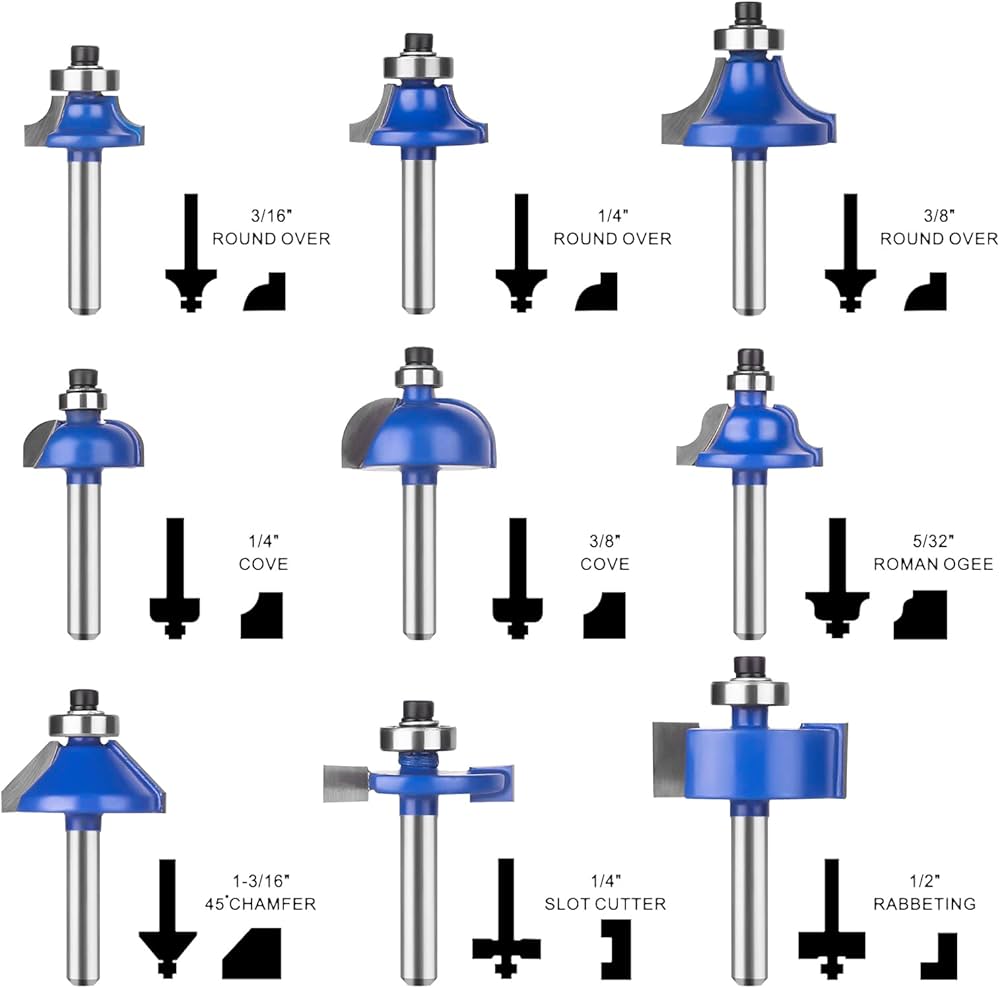 3/16"
ROUND OVER

1/4"
ROUND OVER

3/8"
ROUND OVER

1/4"
COVE

3/8"
COVE

5/32"
ROMAN OGEE

1-3/16"
45°CHAMFER

1/4"
SLOT CUTTER

1/2"
RABBETING