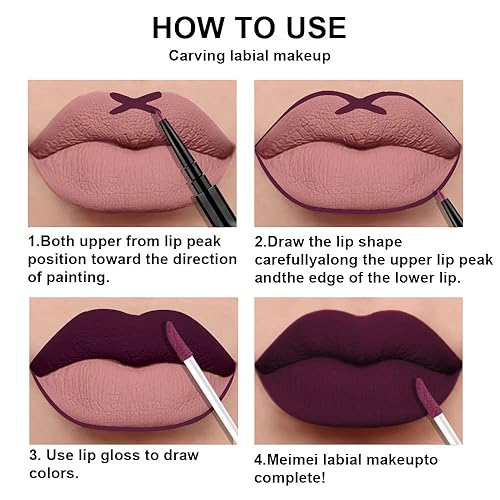 HOW TO USE
Carving labial makeup

1.Both upper from lip peak position toward the direction of painting.

2.Draw the lip shape carefullyalong the upper lip peak andthe edge of the lower lip.

3. Use lip gloss to draw colors.

4.Meimei labial makeupto complete!