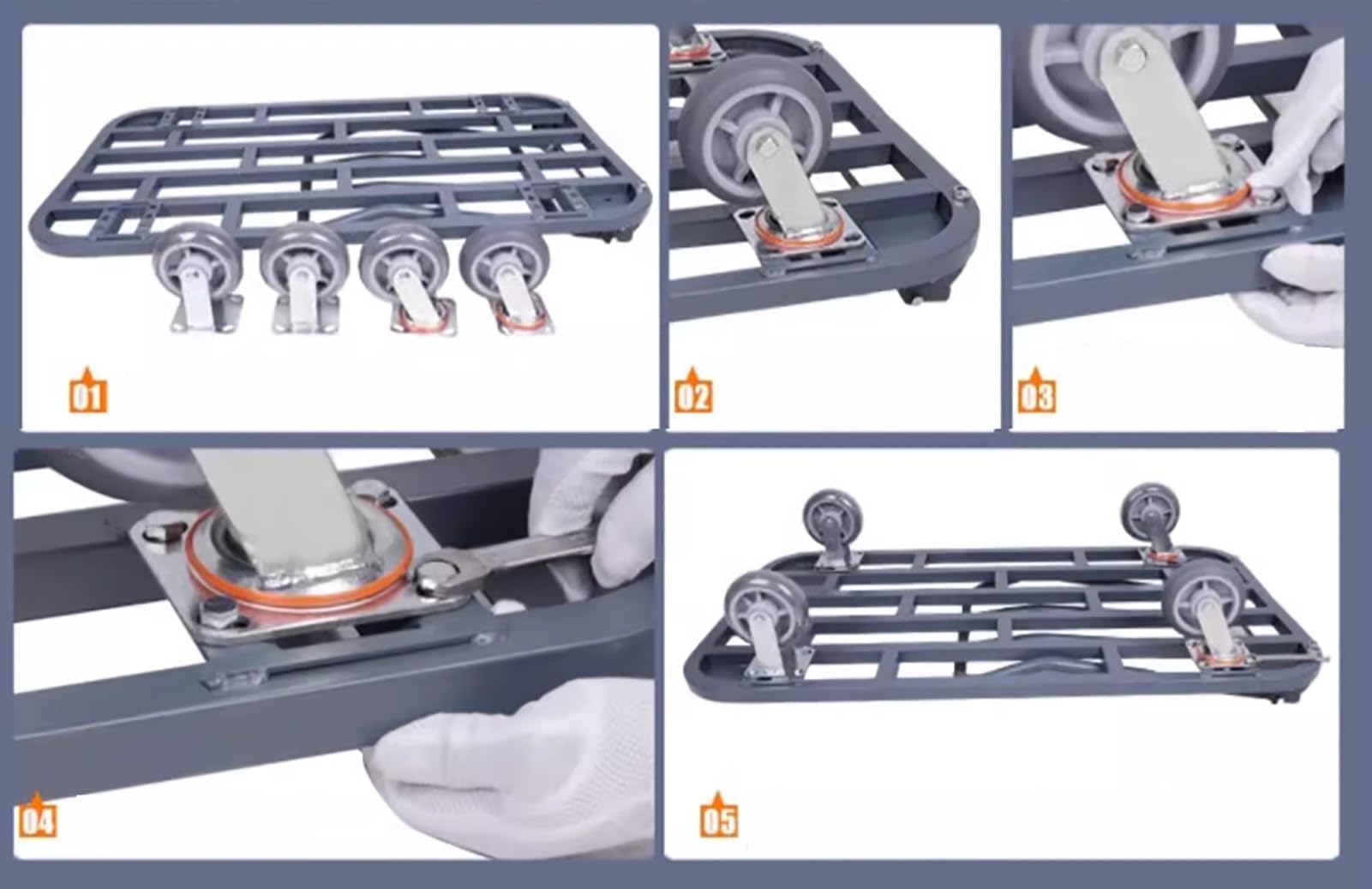 01

02

03

04

05