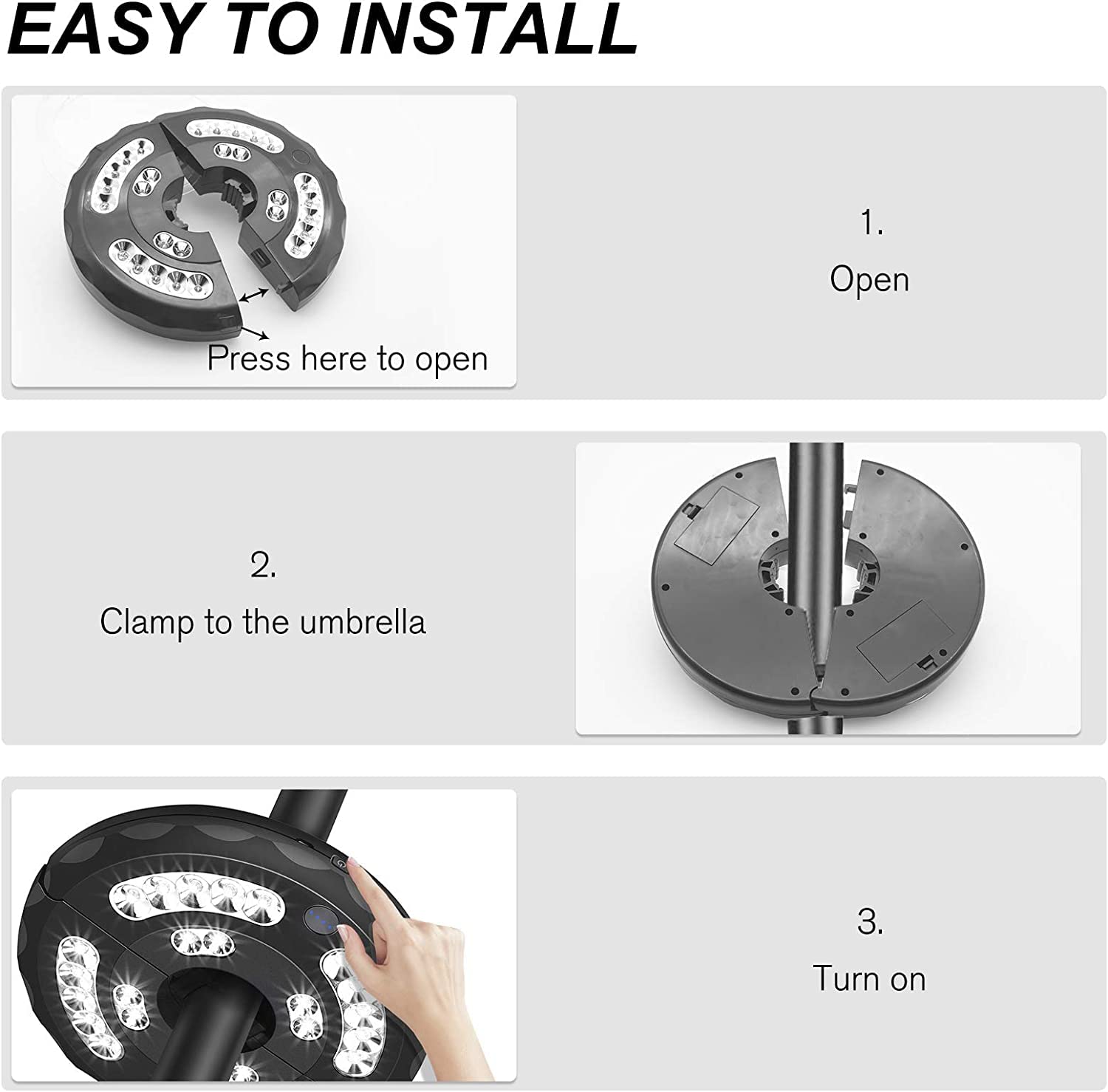 EASY TO INSTALL

Press here to open

1.
Open

2.
Clamp to the umbrella

3.
Turn on