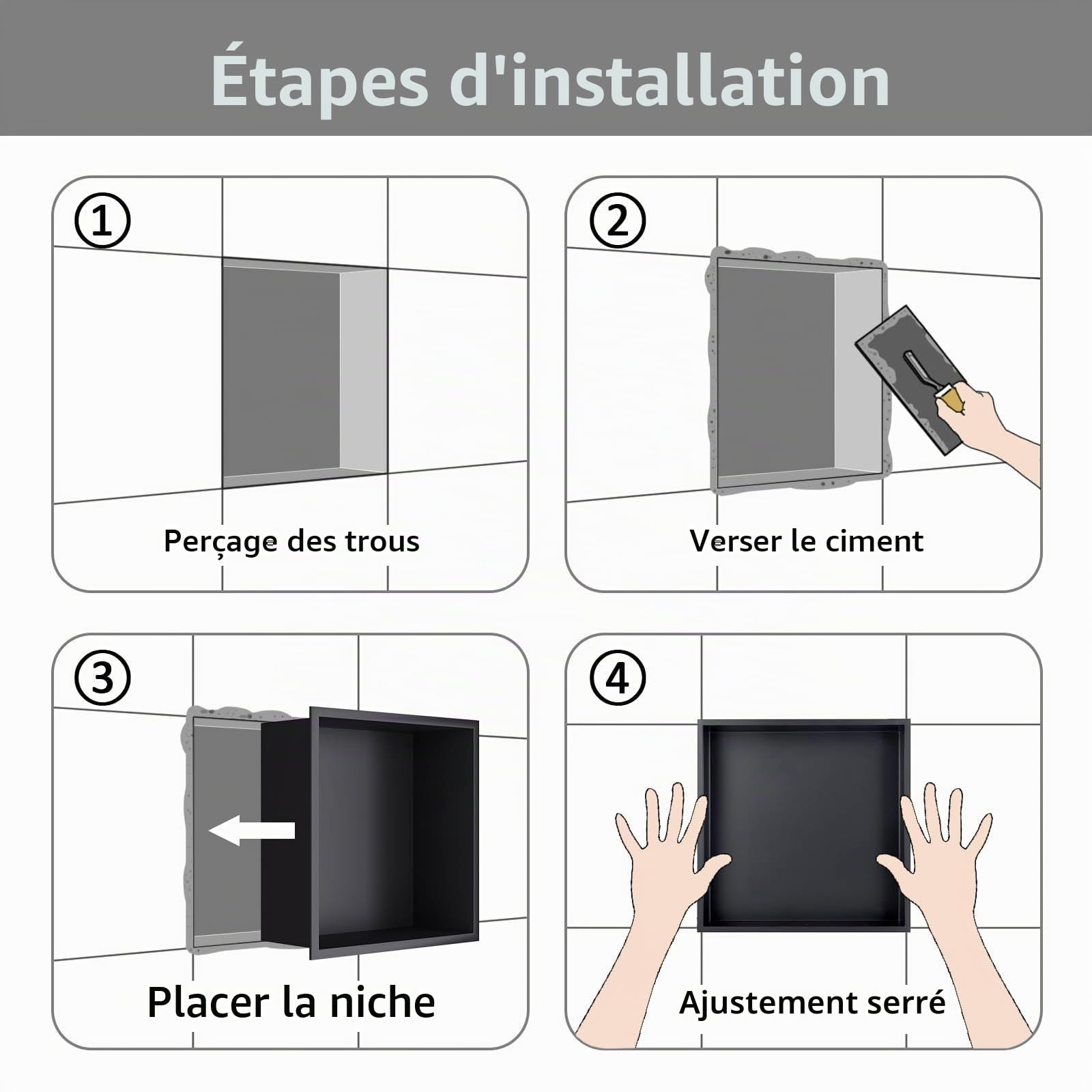 Étapes d'installation

①

Perçage des trous

②

Verser le ciment

③

Placer la niche

④

Ajustement serré