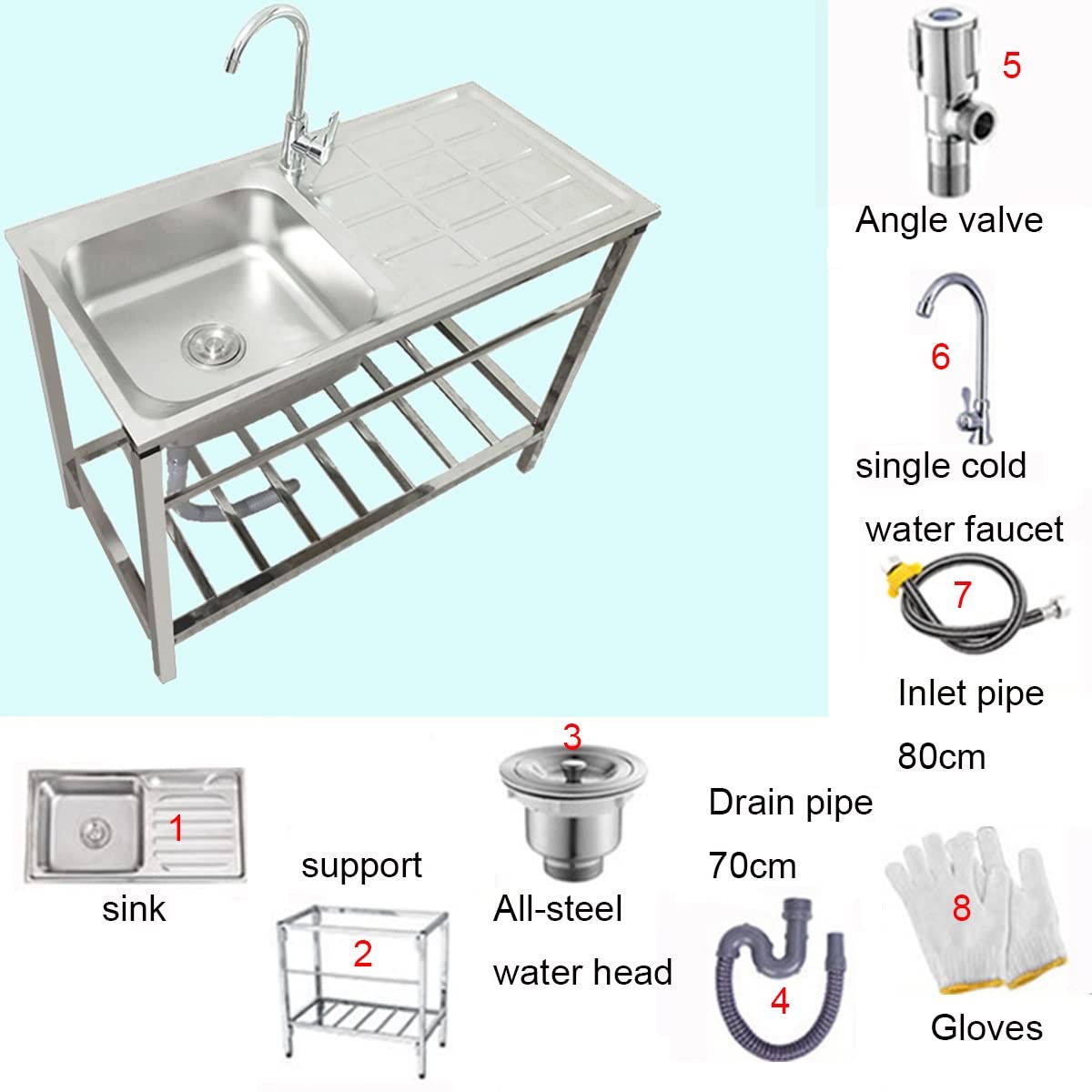 5
Angle valve

6
single cold water faucet

7
Inlet pipe
80cm

1
sink

support
2

3
All-steel water head

Drain pipe
70cm
4

8
Gloves