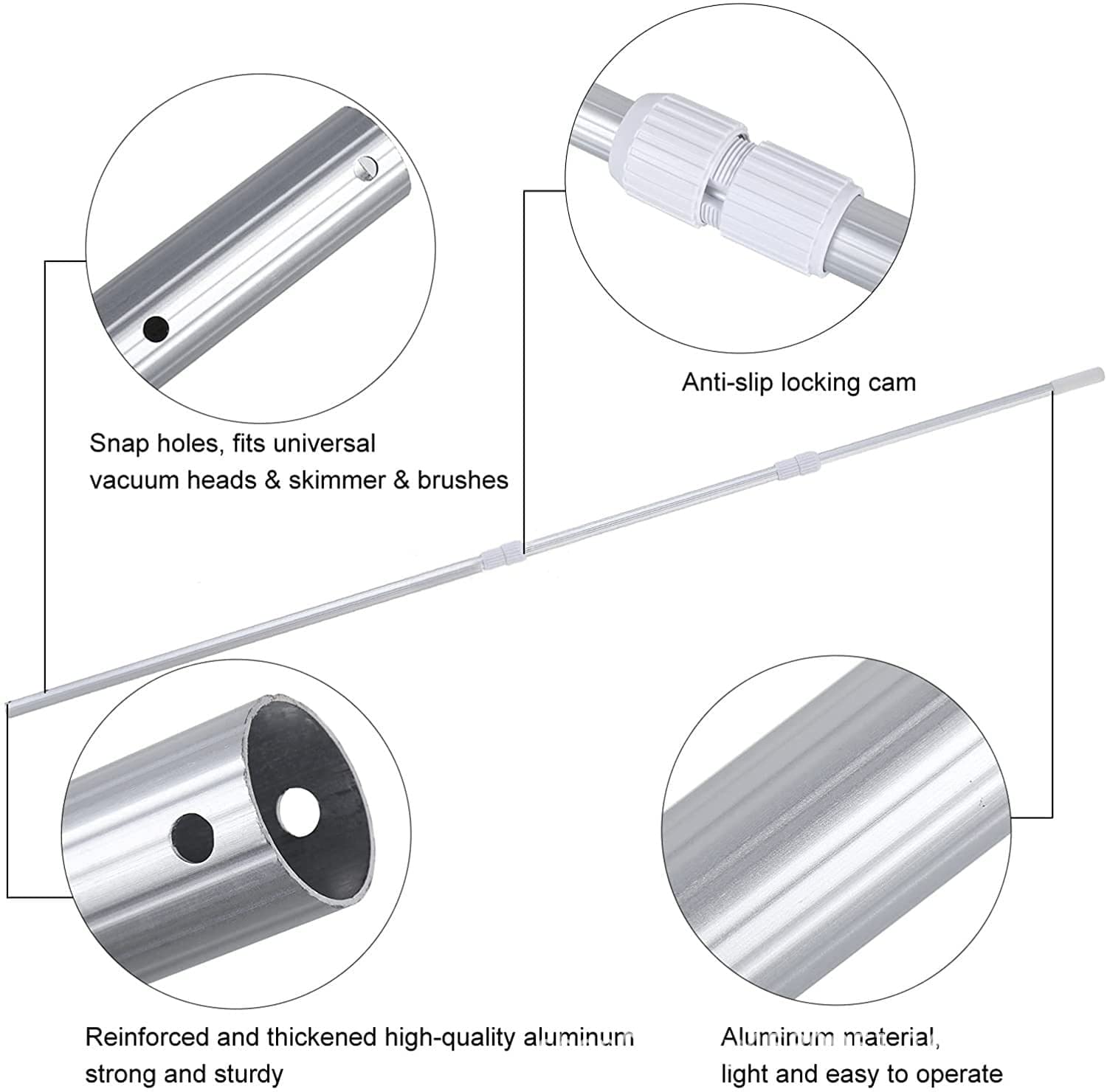 Snap holes, fits universal vacuum heads & skimmer & brushes

Anti-slip locking cam

Reinforced and thickened high-quality aluminum strong and sturdy

Aluminum material, light and easy to operate