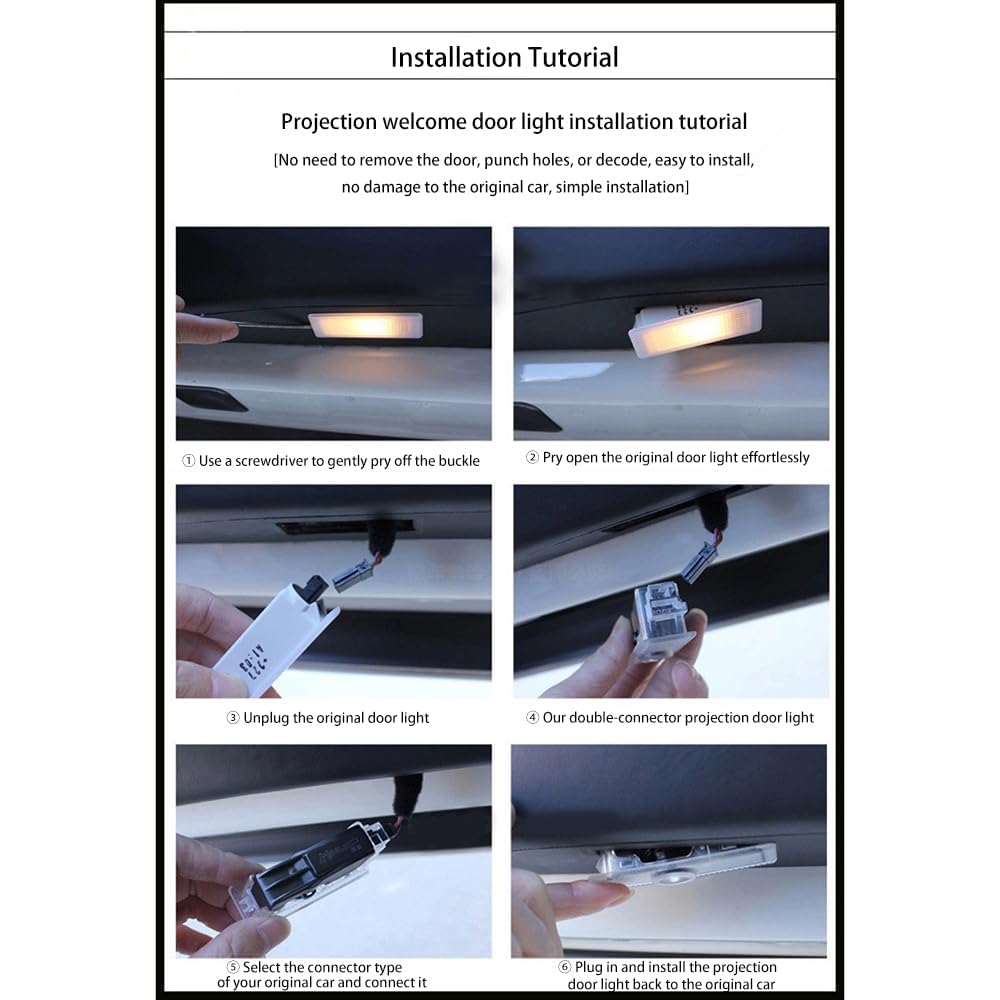 Installation Tutorial

Projection welcome door light installation tutorial

[No need to remove the door, punch holes, or decode, easy to install, no damage to the original car, simple installation]

① Use a screwdriver to gently pry off the buckle

② Pry open the original door light effortlessly

③ Unplug the original door light

④ Our double-connector projection door light

⑤ Select the connector type of your original car and connect it

⑥ Plug in and install the projection door light back to the original car