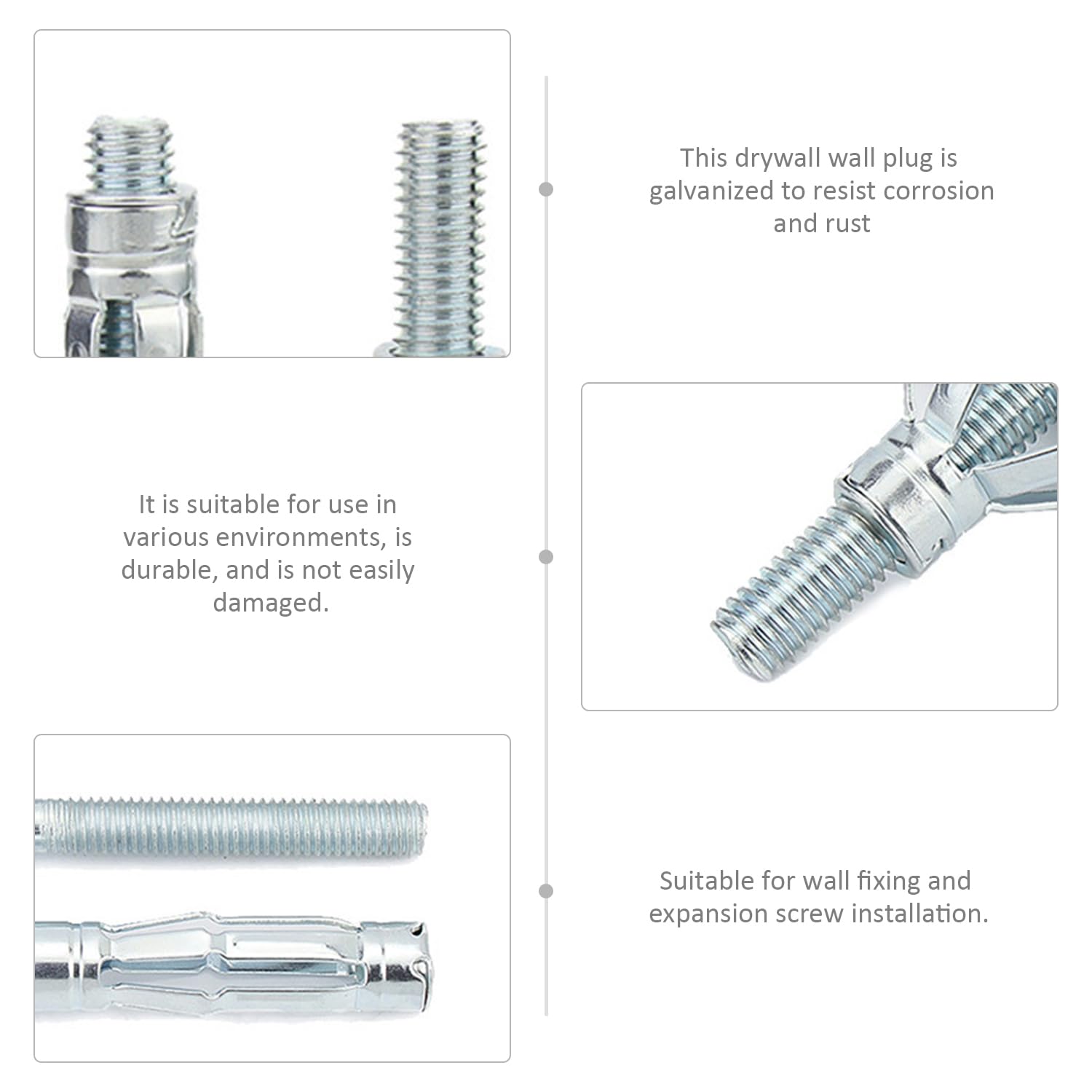 This drywall wall plug is galvanized to resist corrosion and rust

It is suitable for use in various environments, is durable, and is not easily damaged.

Suitable for wall fixing and expansion screw installation.