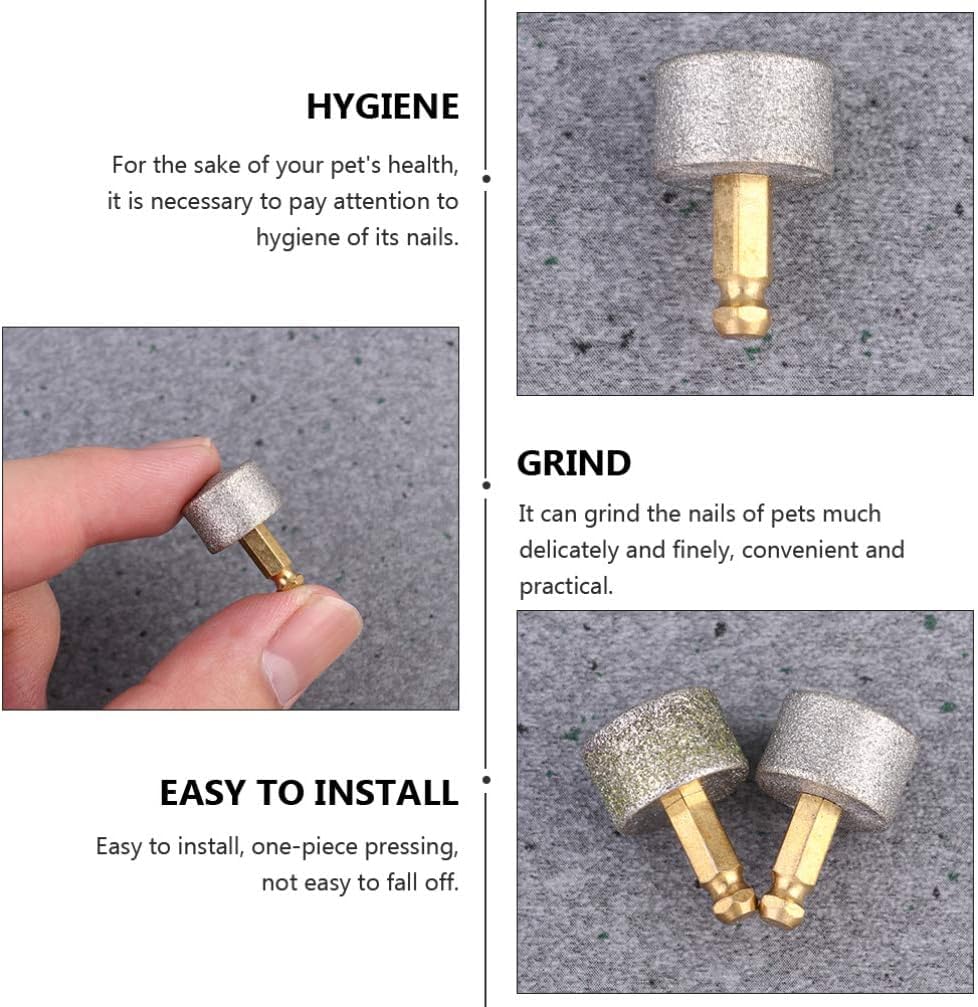 HYGIENE

For the sake of your pet's health, it is necessary to pay attention to hygiene of its nails.

GRIND

It can grind the nails of pets much delicately and finely, convenient and practical.

EASY TO INSTALL

Easy to install, one-piece pressing, not easy to fall off.