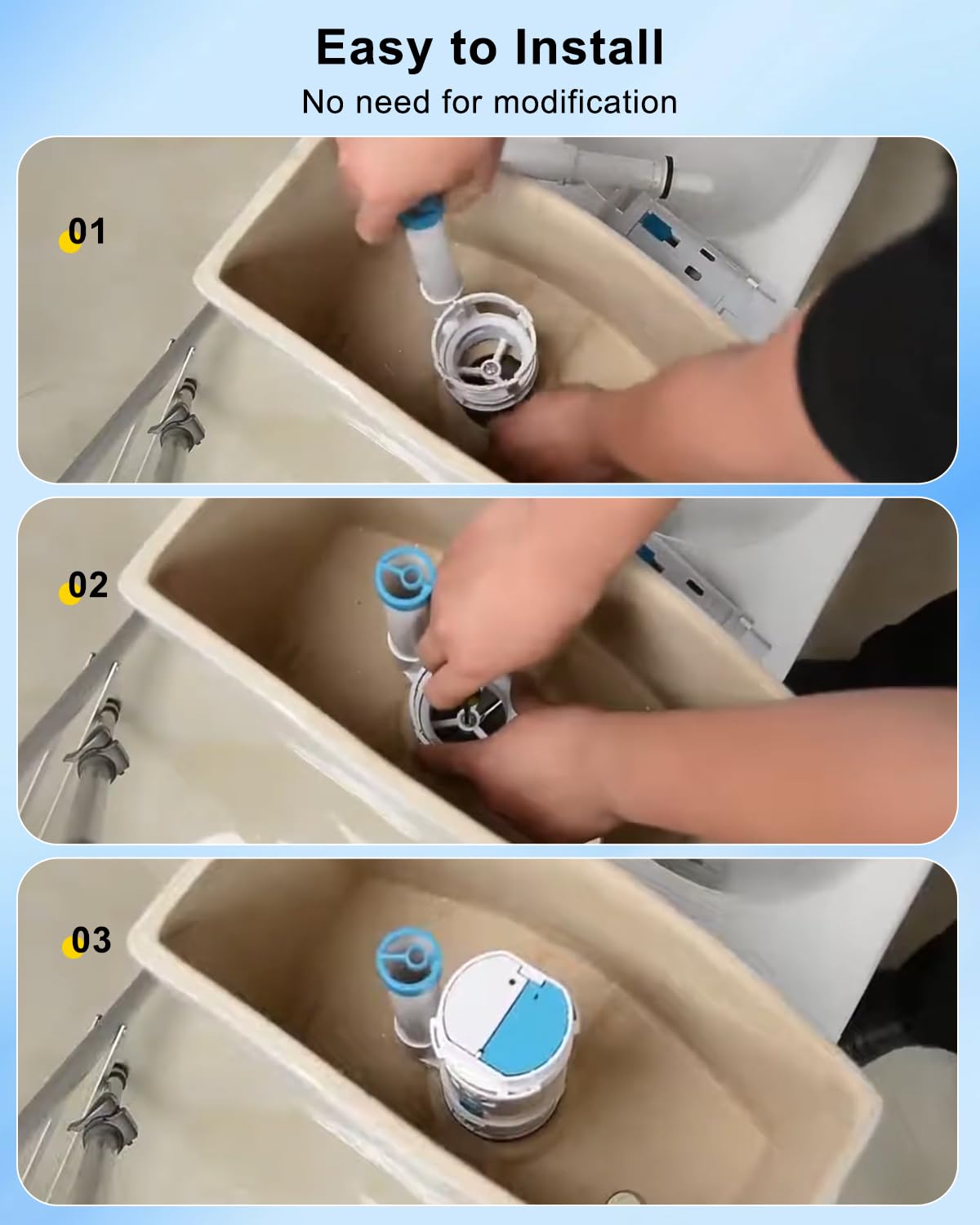 Easy to Install
No need for modification

01

02

03